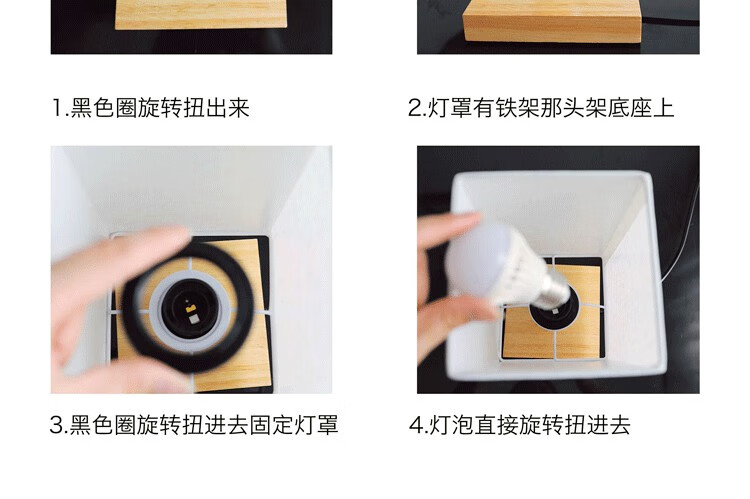 1.黑色圈旋转扭出来

2.灯罩有铁架那头架底座上

3.黑色圈旋转扭进去固定灯罩

4.灯泡直接旋转扭进去