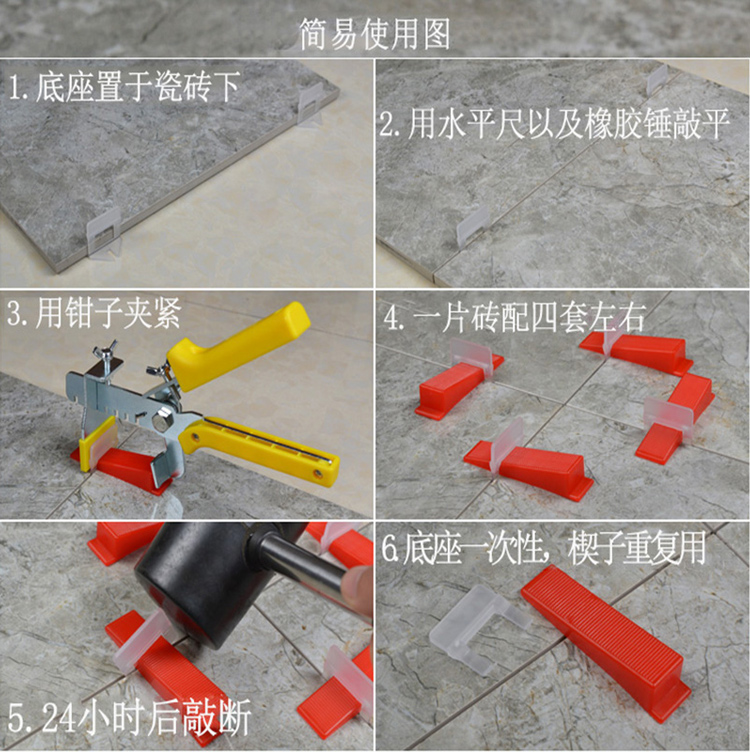 简易使用图

1.底座置于瓷砖下

2.用水平尺以及橡胶锤敲平

3.用钳子夹紧

4.一片砖配四套左右

5.24小时后敲断

6.底座一次性，楔子重复用