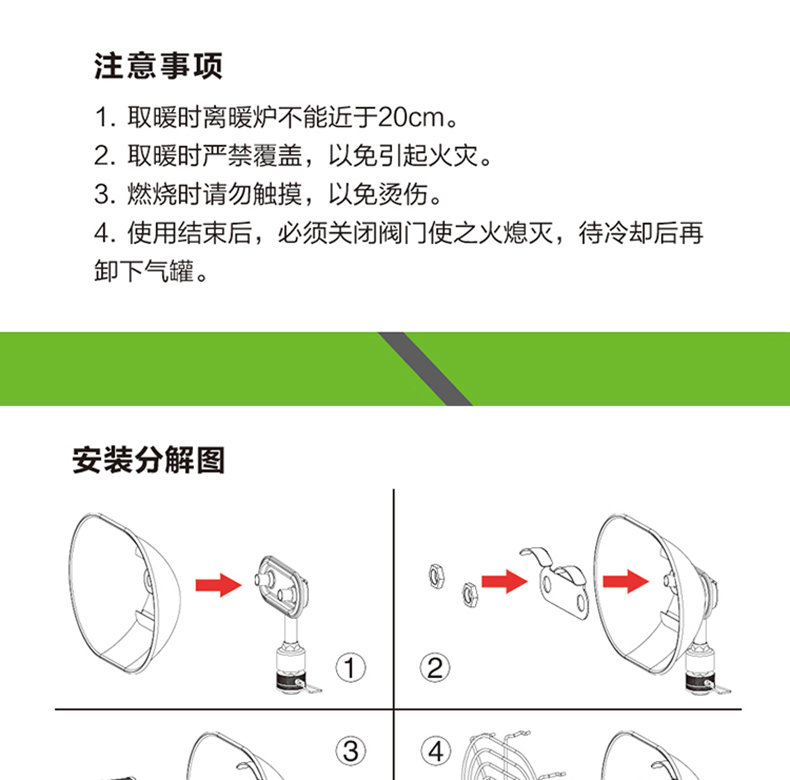 注意事项

1. 取暖时离暖炉不能近于20cm。

2. 取暖时严禁覆盖，以免引起火灾。

3. 燃烧时请勿触摸，以免烫伤。

4. 使用结束后，必须关闭阀门使之火熄灭，待冷却后再卸下气罐。

安装分解图

①

②

③

④