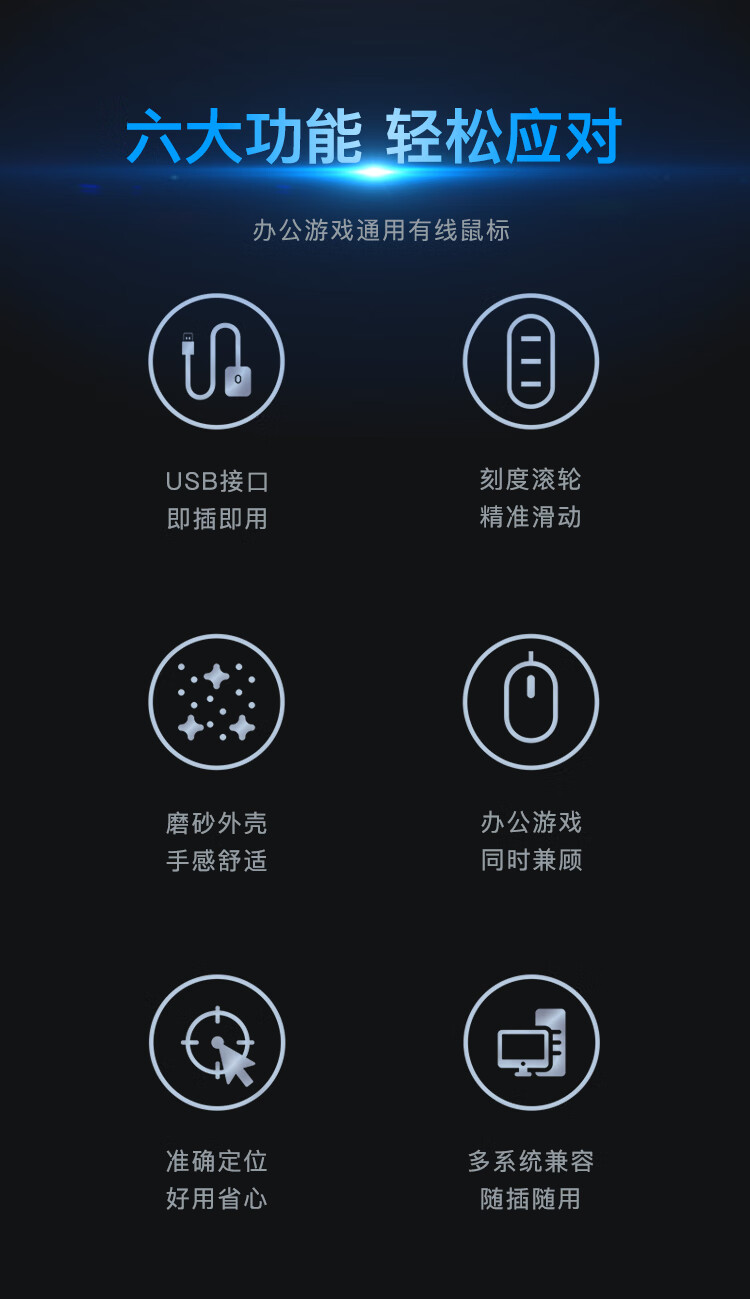 六大功能 轻松应对

办公游戏通用有线鼠标

USB接口
即插即用

刻度滚轮
精准滑动

磨砂外壳
手感舒适

办公游戏
同时兼顾

准确定位
好用省心

多系统兼容
随插随用