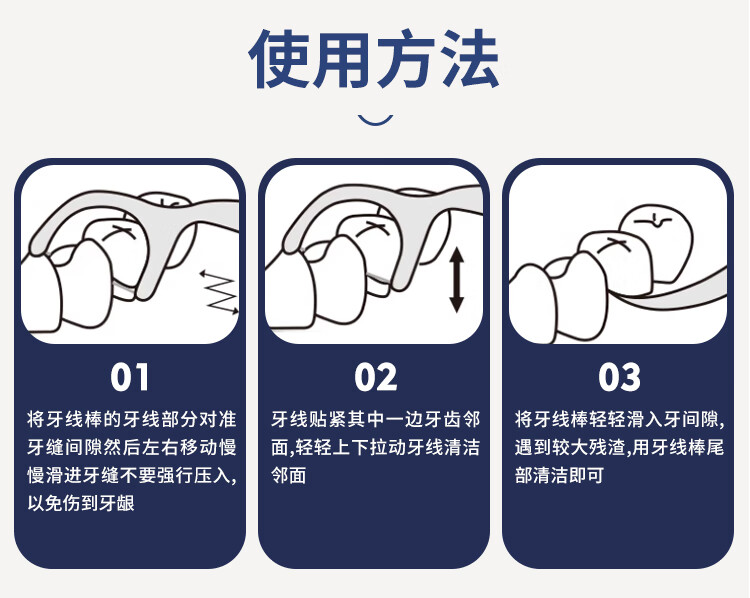 使用方法

01

将牙线棒的牙线部分对准牙缝间隙然后左右移动慢慢滑进牙缝不要强行压入,以免伤到牙龈

02

牙线贴紧其中一边牙齿邻面,轻轻上下拉动牙线清洁邻面

03

将牙线棒轻轻滑入牙间隙,遇到较大残渣,用牙线棒尾部清洁即可