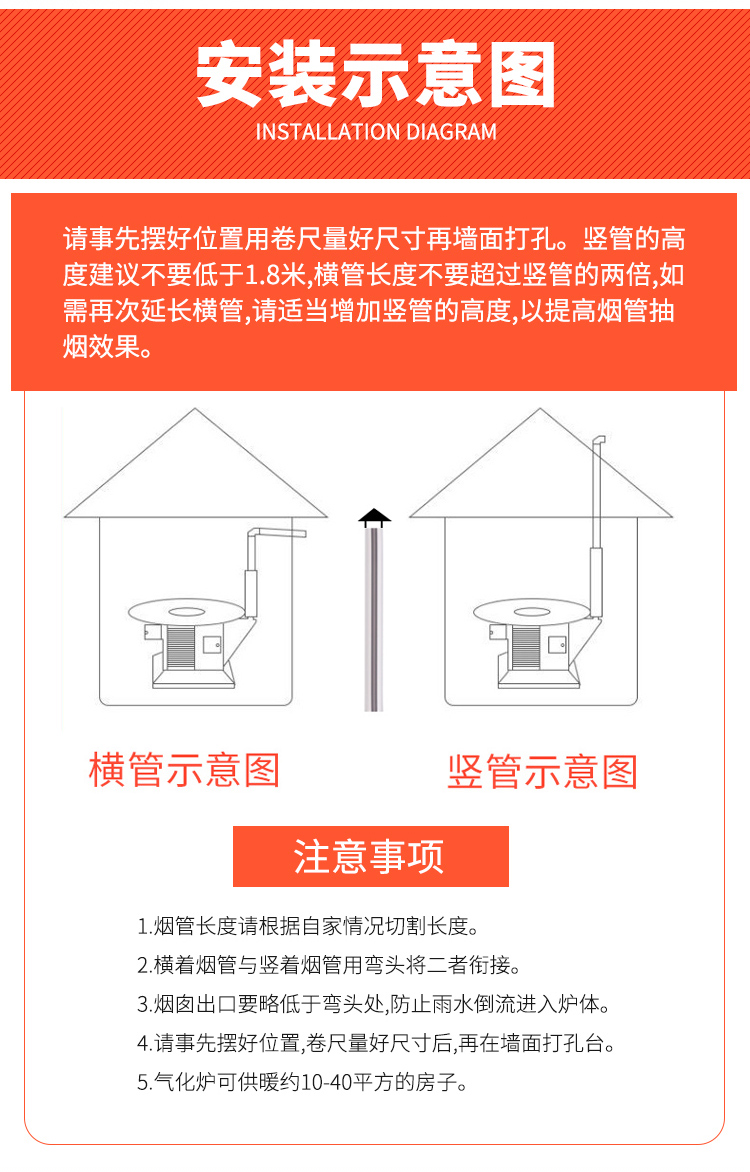 安装示意图
INSTALLATION DIAGRAM

请事先摆好位置用卷尺量好尺寸再墙面打孔。竖管的高度建议不要低于1.8米,横管长度不要超过竖管的两倍,如需再次延长横管,请适当增加竖管的高度,以提高烟管抽烟效果。

横管示意图

竖管示意图

注意事项

1.烟管长度请根据自家情况切割长度。
2.横着烟管与竖着烟管用弯头将二者衔接。
3.烟囱出口要略低于弯头处,防止雨水倒流进入炉体。
4.请事先摆好位置,卷尺量好尺寸后,再在墙面打孔台。
5.气化炉可供暖约10-40平方的房子。