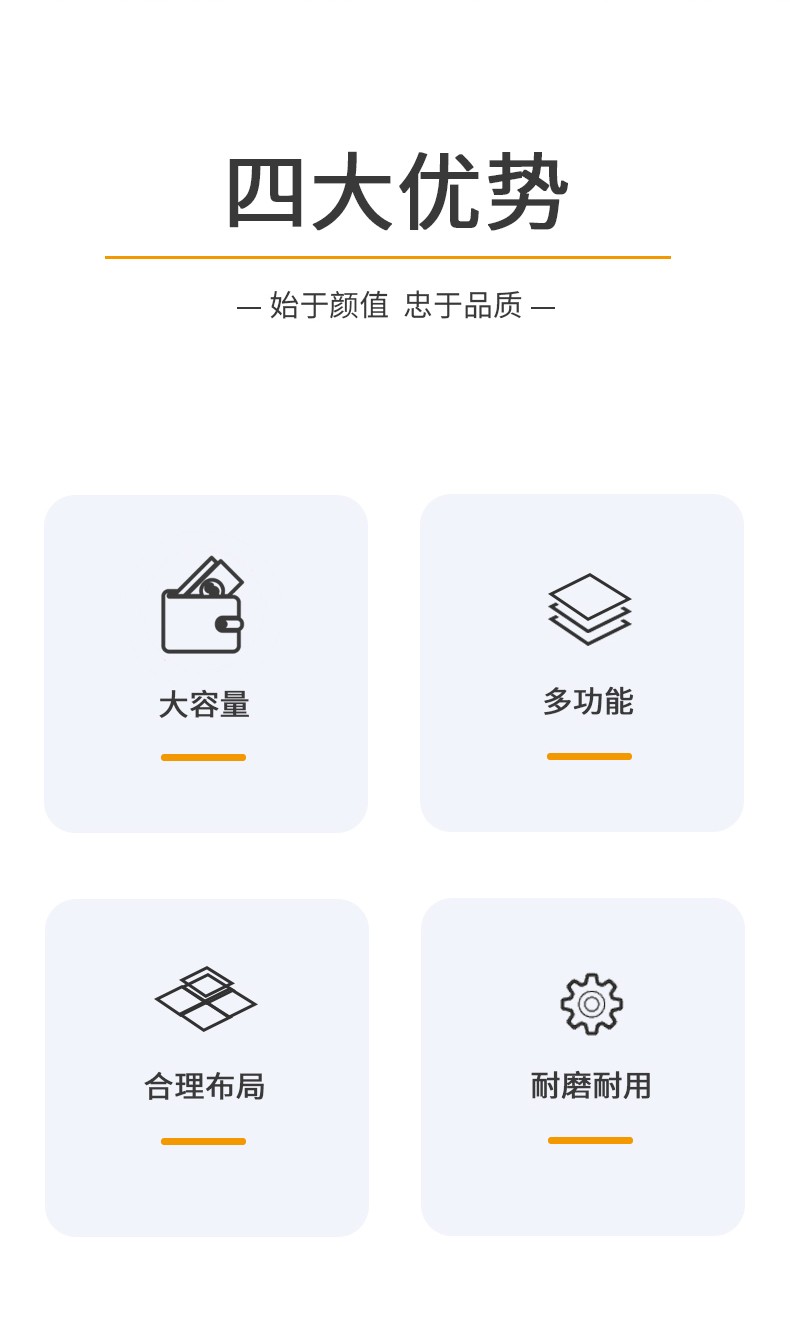 四大优势

— 始于颜值 忠于品质 —

大容量

多功能

合理布局

耐磨耐用