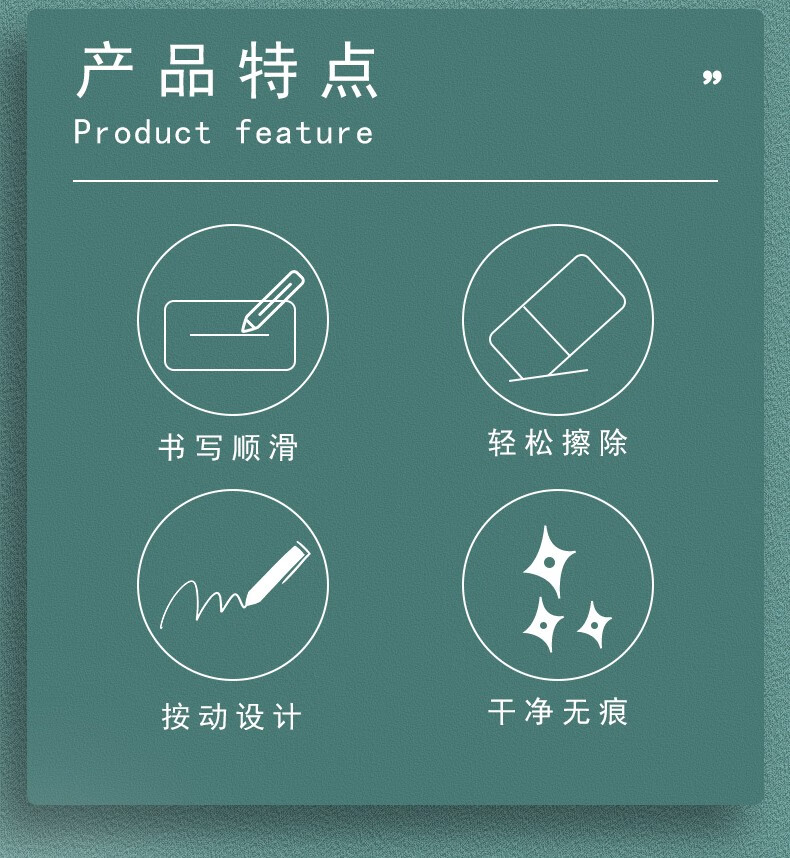 产品特点
Product feature

”

书写顺滑

轻松擦除

按动设计

干净无痕