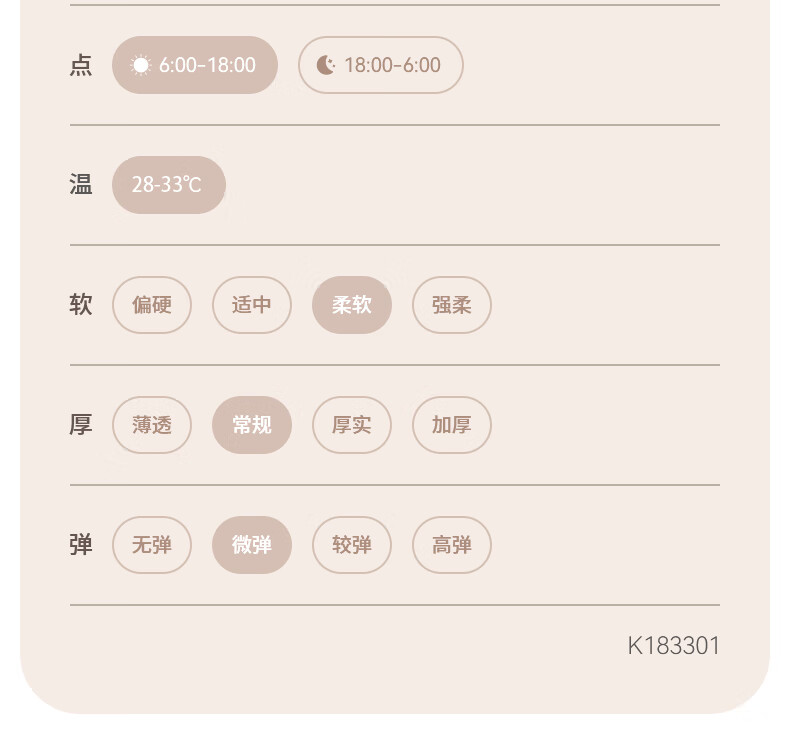 点 6:00-18:00 18:00-6:00

温 28-33℃

软 偏硬 适中 柔软 强柔

厚 薄透 常规 厚实 加厚

弹 无弹 微弹 较弹 高弹

K183301