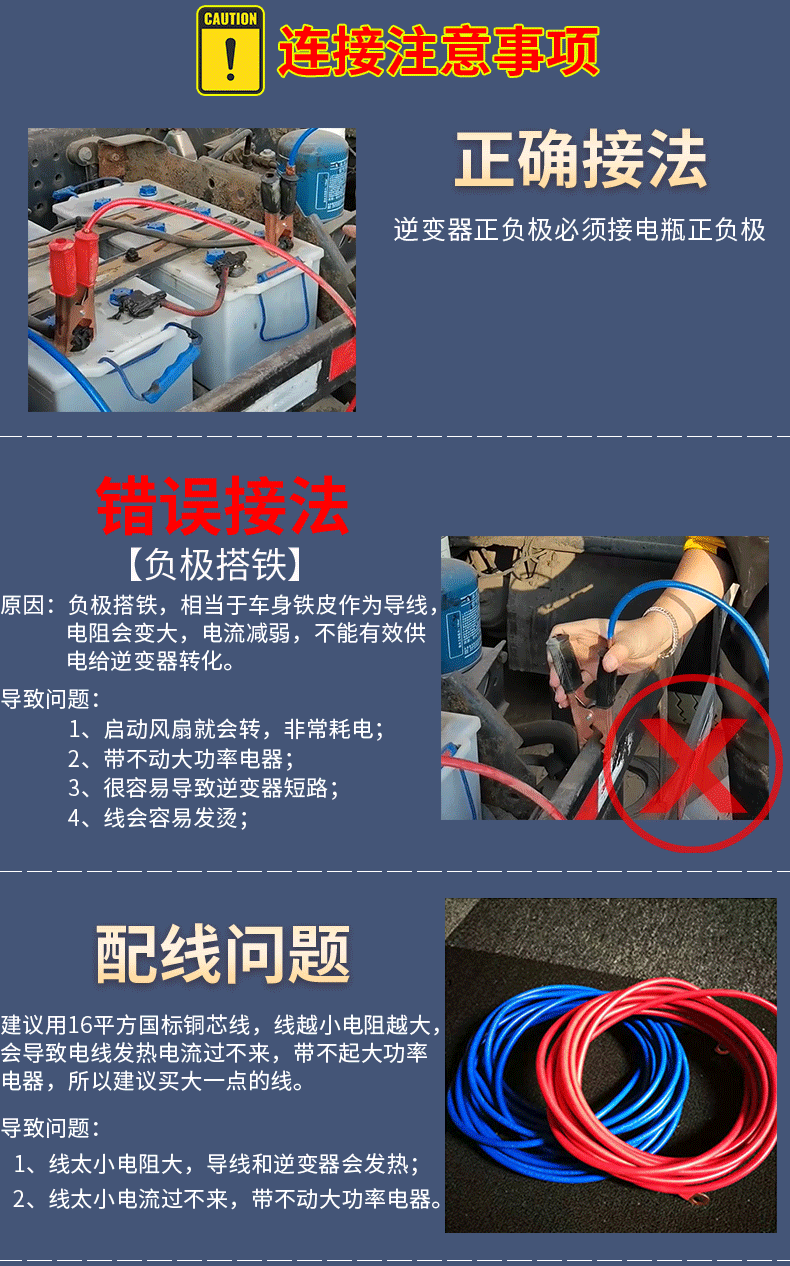 CAUTION

连接注意事项

正确接法

逆变器正负极必须接电瓶正负极

错误接法

【负极搭铁】

原因：负极搭铁，相当于车身铁皮作为导线，电阻会变大，电流减弱，不能有效供电给逆变器转化。

导致问题：

1、启动风扇就会转，非常耗电；

2、带不动大功率电器；

3、很容易导致逆变器短路；

4、线会容易发烫；

配线问题

建议用16平方国标铜芯线，线越小电阻越大，会导致电线发热电流过不来，带不起大功率电器，所以建议买大一点的线。

导致问题：

1、线太小电阻大，导线和逆变器会发热；

2、线太小电流过不来，带不动大功率电器。