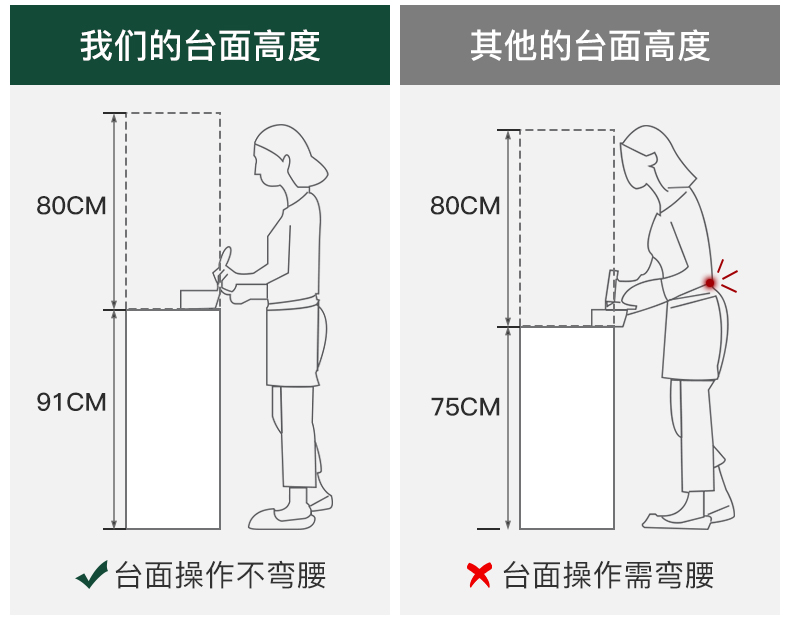 我们的台面高度

80CM

91CM

✔ 台面操作不弯腰

其他的台面高度

80CM

75CM

✘ 台面操作需弯腰