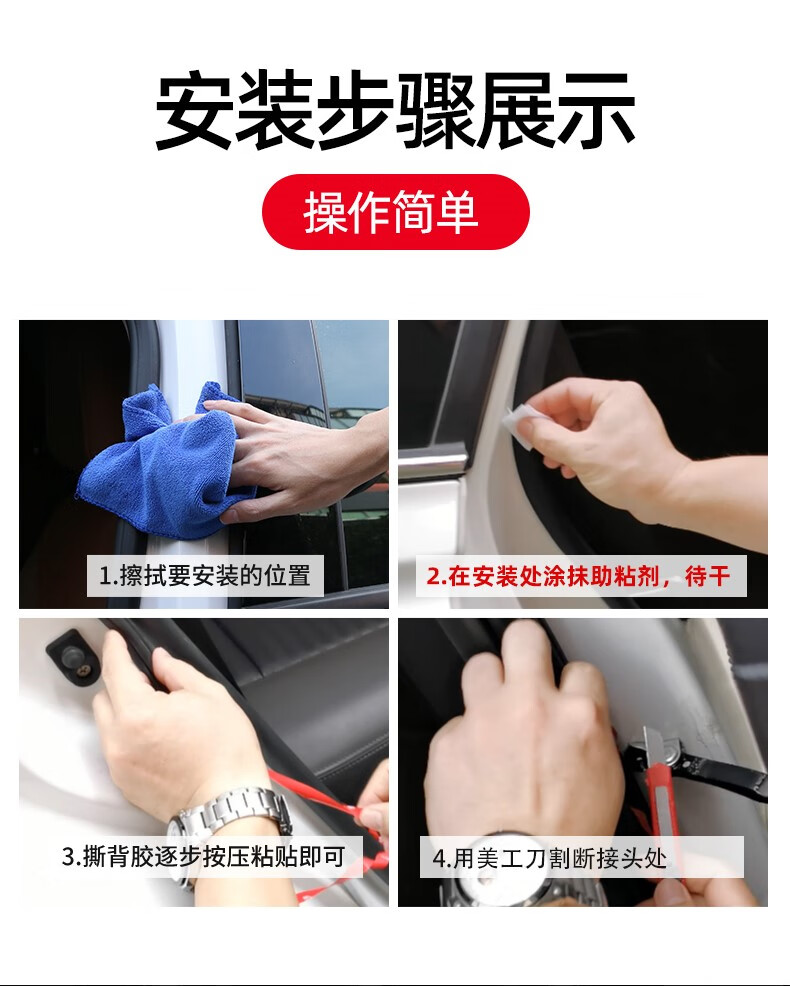 安装步骤展示

操作简单

1.擦拭要安装的位置

2.在安装处涂抹助粘剂，待干

3.撕背胶逐步按压粘贴即可

4.用美工刀割断接头处