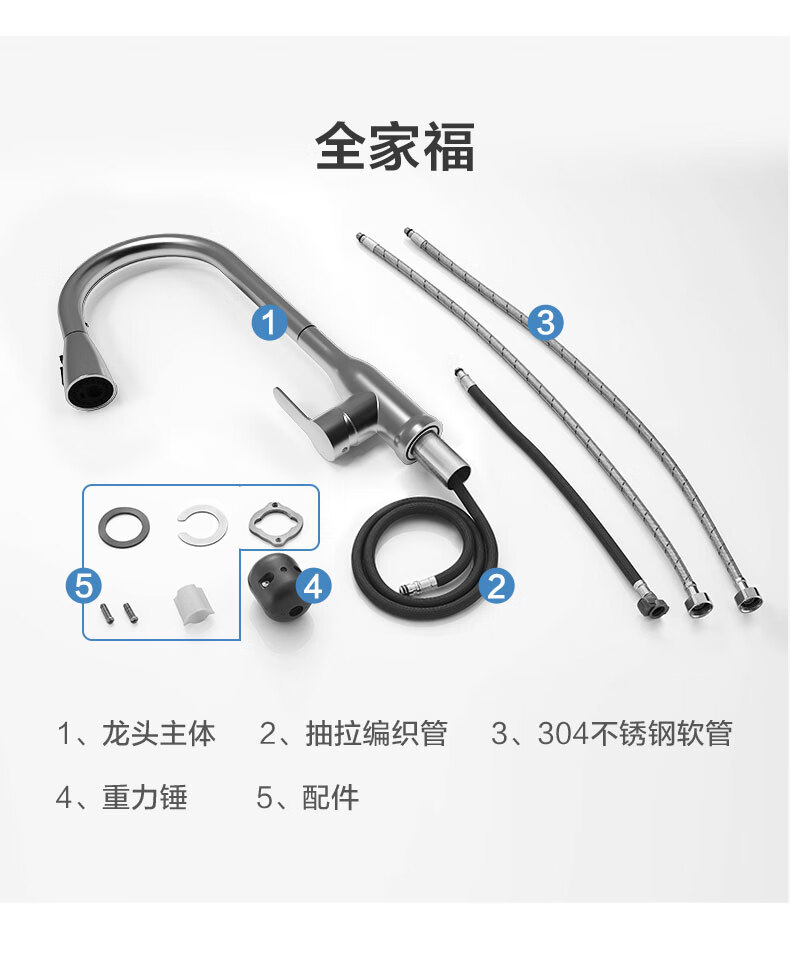 全家福

1
3
5
4
2

1、龙头主体　2、抽拉编织管　3、304不锈钢软管

4、重力锤　5、配件