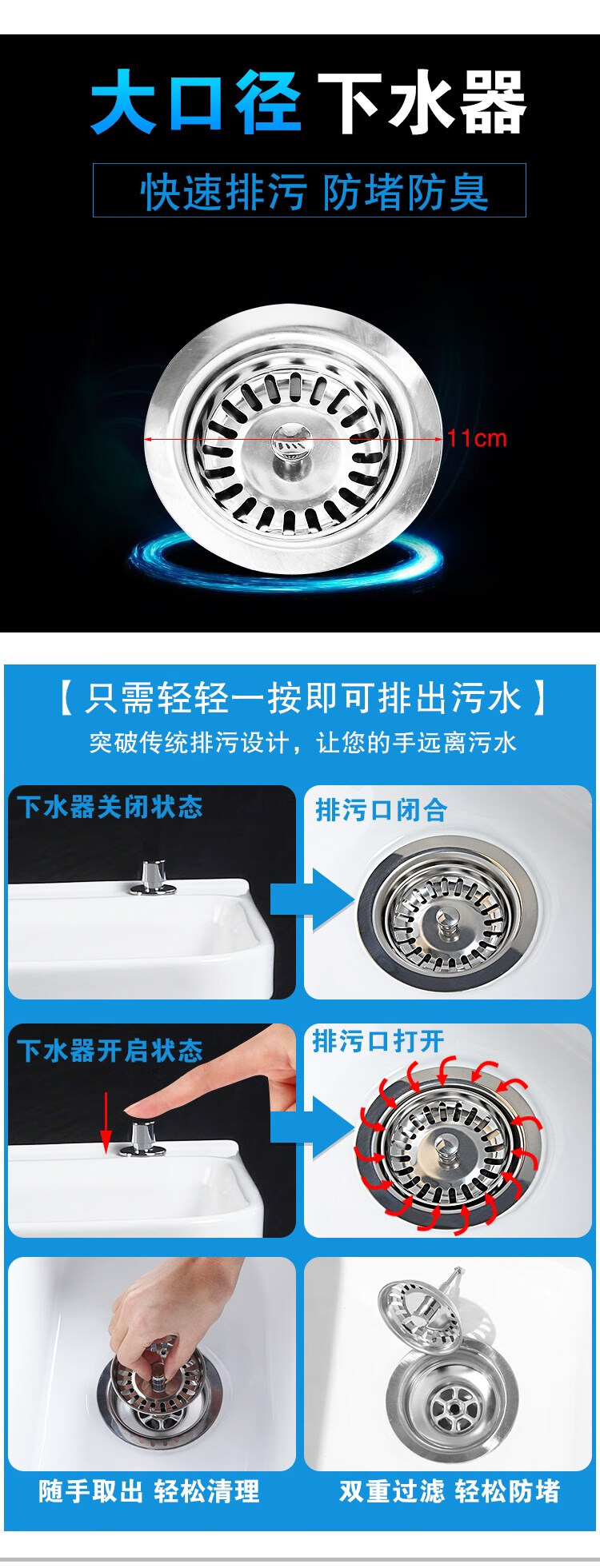 大口径 下水器

快速排污 防堵防臭

11cm

【只需轻轻一按即可排出污水】

突破传统排污设计，让您的手远离污水

下水器关闭状态

排污口闭合

下水器开启状态

排污口打开

随手取出 轻松清理

双重过滤 轻松防堵