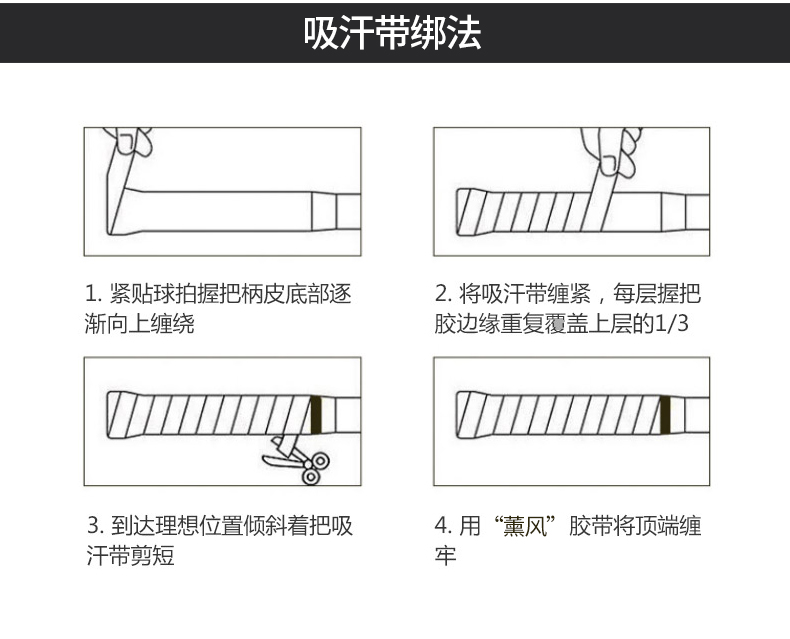 吸汗带绑法

1. 紧贴球拍握把柄皮底部逐渐向上缠绕

2. 将吸汗带缠紧，每层握把胶边缘重复覆盖上层的1/3

3. 到达理想位置倾斜着把吸汗带剪短

4. 用“薰风”胶带将顶端缠牢