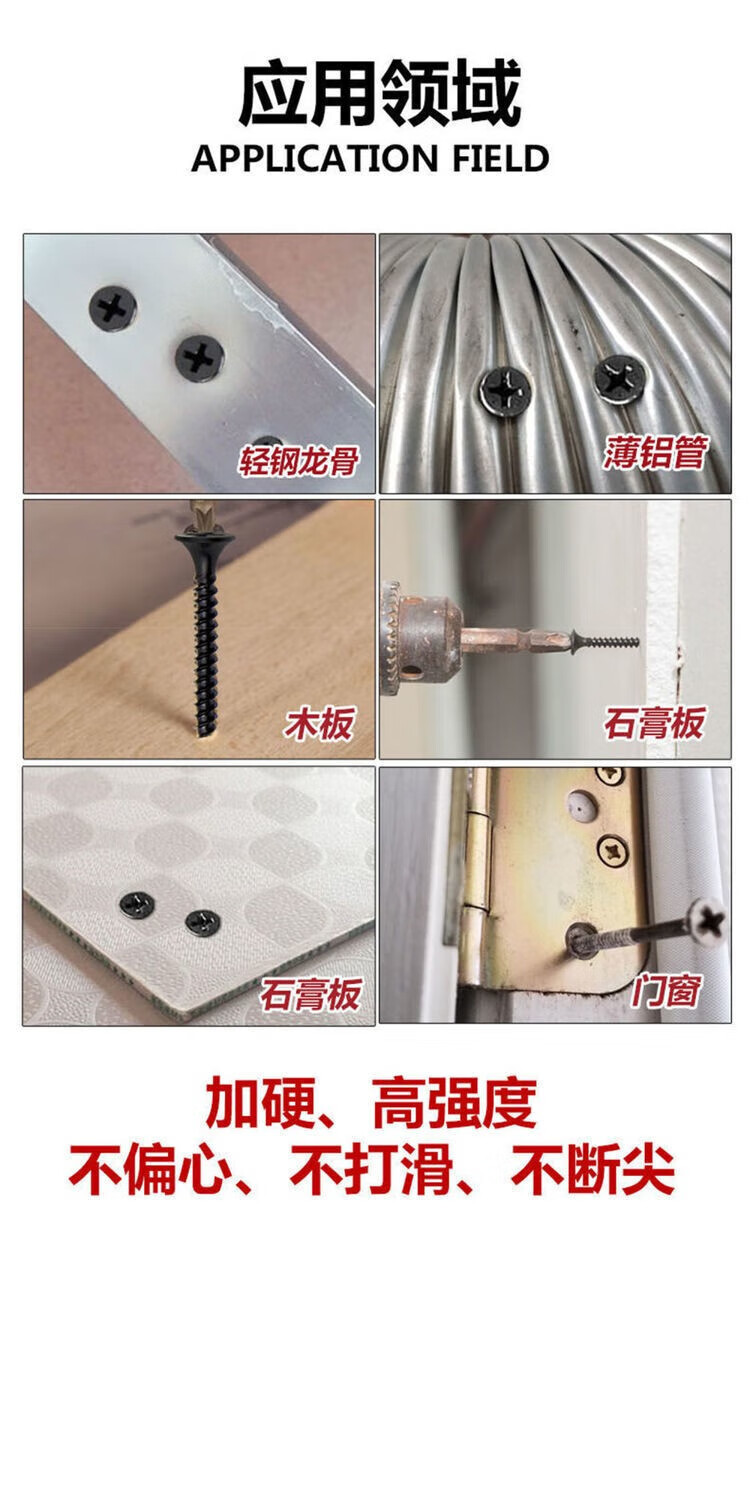 应用领域
APPLICATION FIELD

轻钢龙骨

薄铝管

木板

石膏板

石膏板

门窗

加硬、高强度
不偏心、不打滑、不断尖