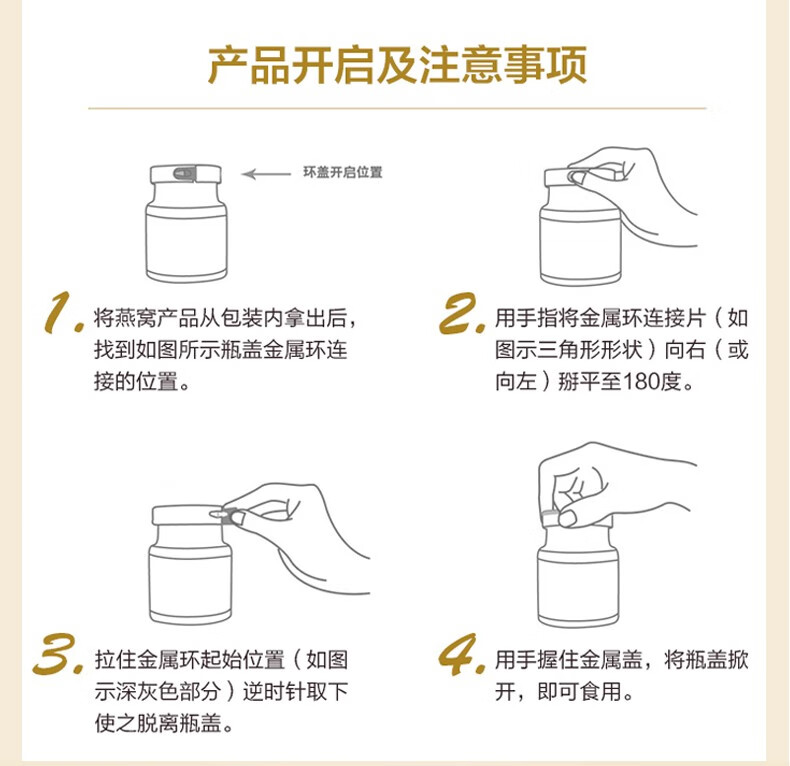 产品开启及注意事项

环盖开启位置

1. 将燕窝产品从包装内拿出后，找到如图所示瓶盖金属环连接的位置。

2. 用手指将金属环连接片（如图示三角形形状）向右（或向左）掰平至180度。

3. 拉住金属环起始位置（如图示深灰色部分）逆时针取下使之脱离瓶盖。

4. 用手握住金属盖，将瓶盖掀开，即可食用。