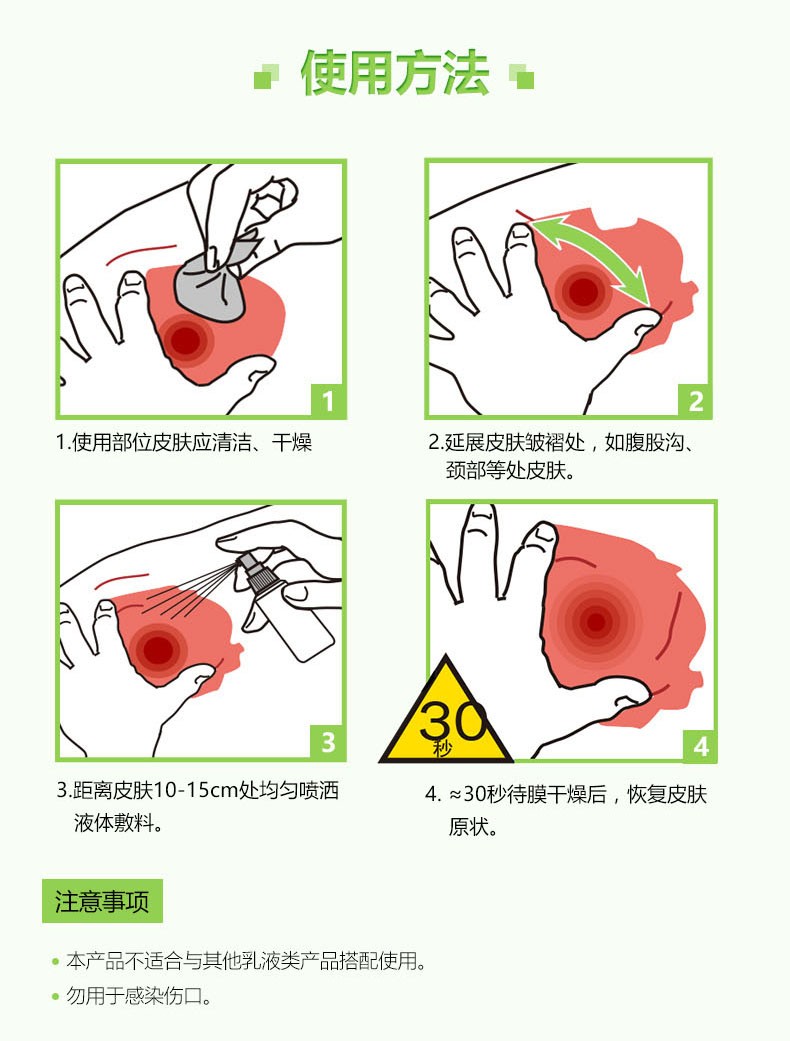 使用方法

1

1.使用部位皮肤应清洁、干燥

2

2.延展皮肤皱褶处，如腹股沟、颈部等处皮肤。

3

3.距离皮肤10-15cm处均匀喷洒液体敷料。

30
秒

4

4. ≈30秒待膜干燥后，恢复皮肤原状。

注意事项

• 本产品不适合与其他乳液类产品搭配使用。
• 勿用于感染伤口。