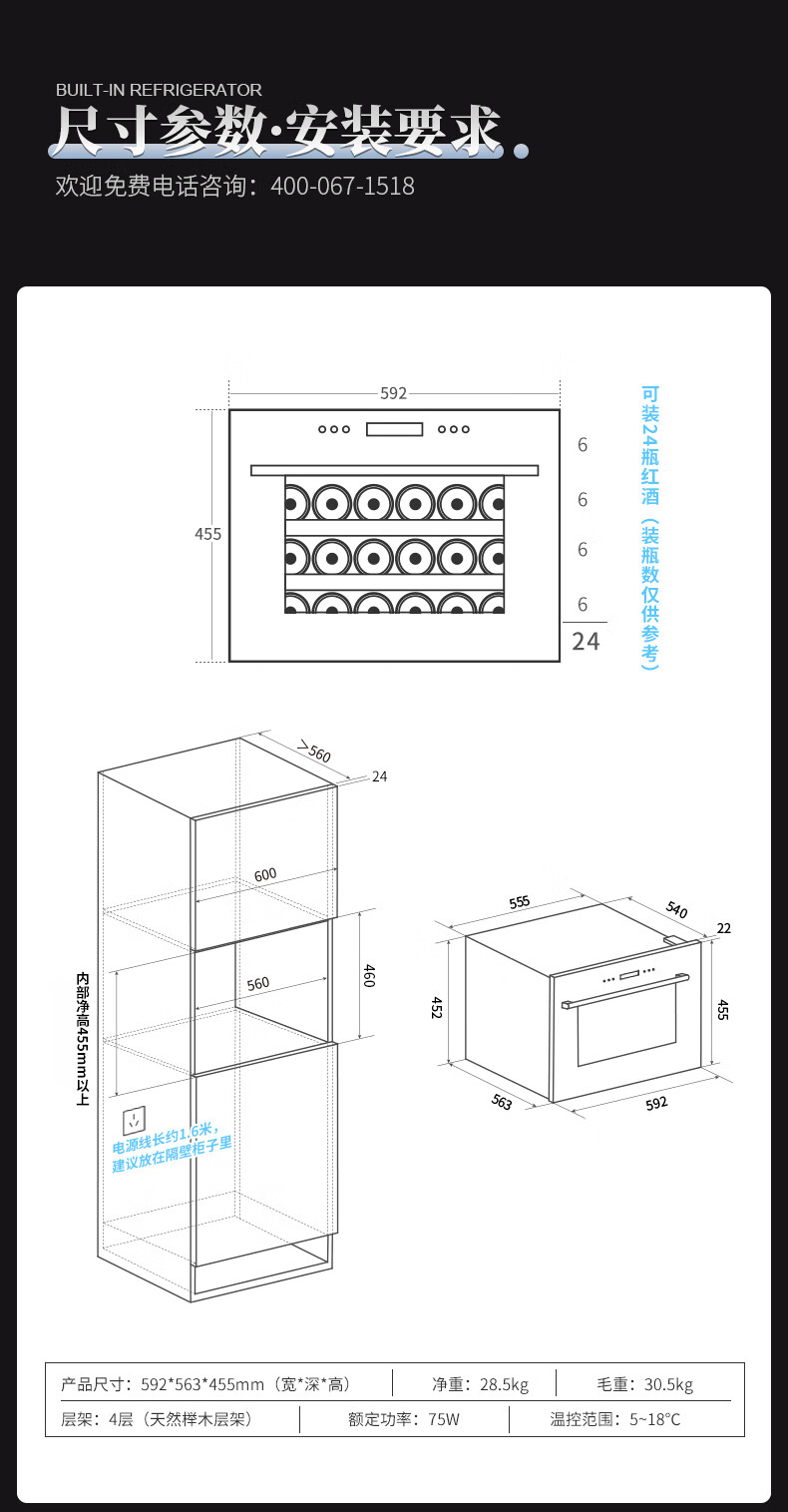 BUILT-IN REFRIGERATOR
尺寸参数·安装要求
欢迎免费电话咨询：400-067-1518

592
455
6
6
6
6
24
可装24瓶红酒（装瓶数仅供参考）

>560
24
600
560
460
内部净高455mm以上
电源线长约1.6米，建议放在隔壁柜子里

555
540
22
452
455
563
592

| 产品尺寸：592*563*455mm（宽*深*高） | 净重：28.5kg | 毛重：30.5kg |
|---|---|---|
| 层架：4层（天然榉木层架） | 额定功率：75W | 温控范围：5~18°C |