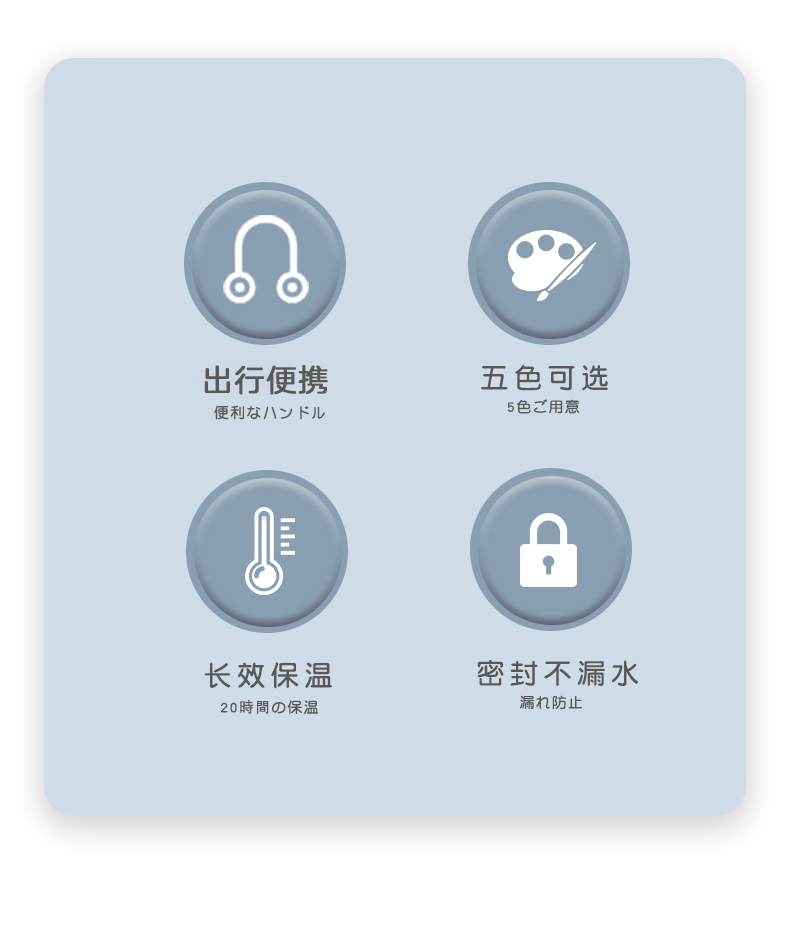 出行便携
便利なハンドル

五色可选
5色ご用意

长效保温
20時間の保温

密封不漏水
漏れ防止