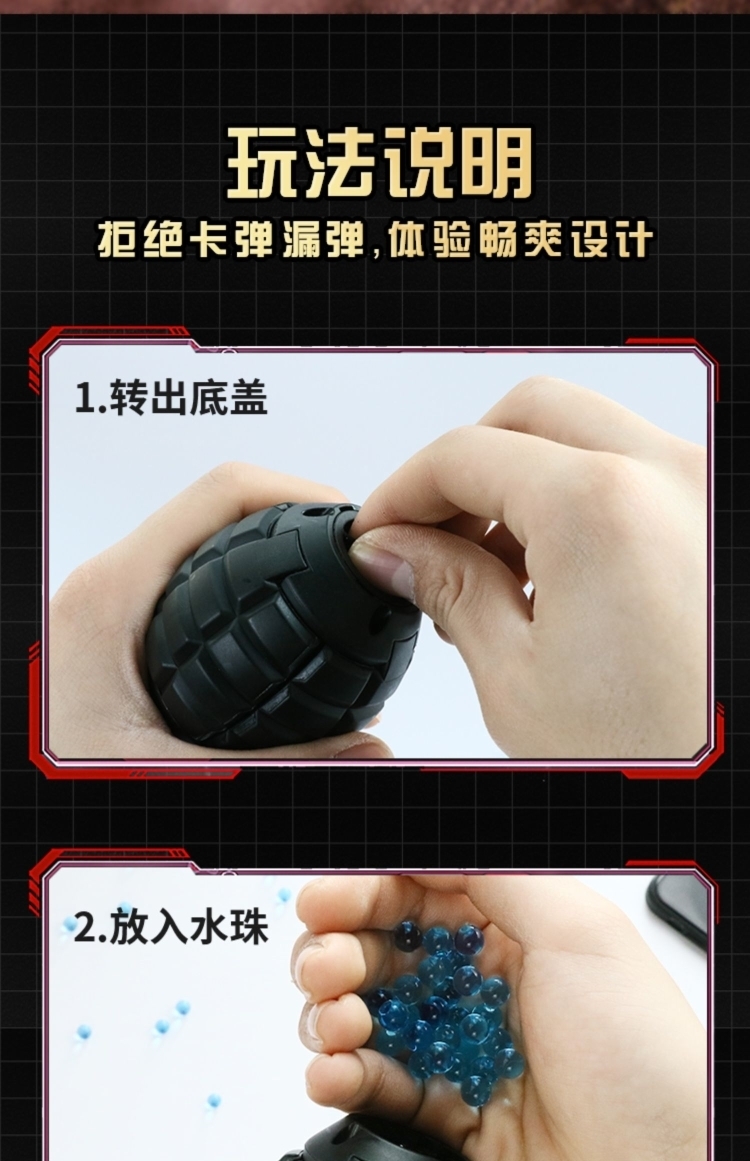 玩法说明

拒绝卡弹漏弹,体验畅爽设计

1.转出底盖

2.放入水珠