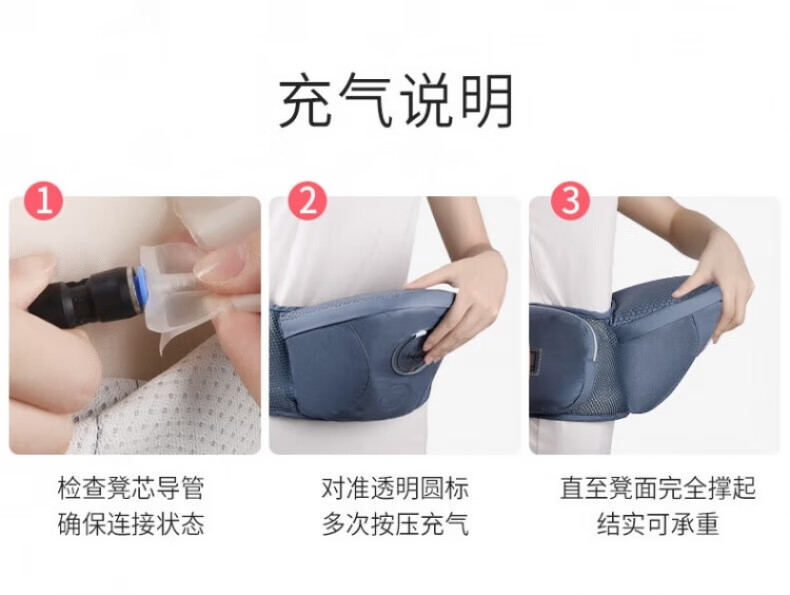 充气说明

1

检查凳芯导管
确保连接状态

2

对准透明圆标
多次按压充气

3

直至凳面完全撑起
结实可承重