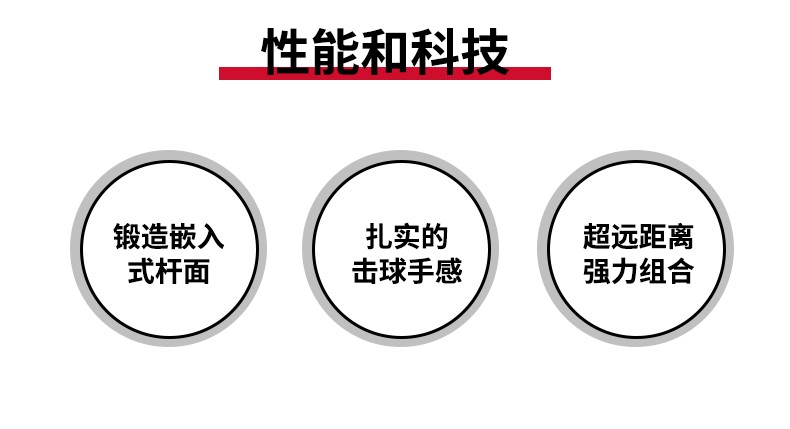 性能和科技

锻造嵌入
式杆面

扎实的
击球手感

超远距离
强力组合