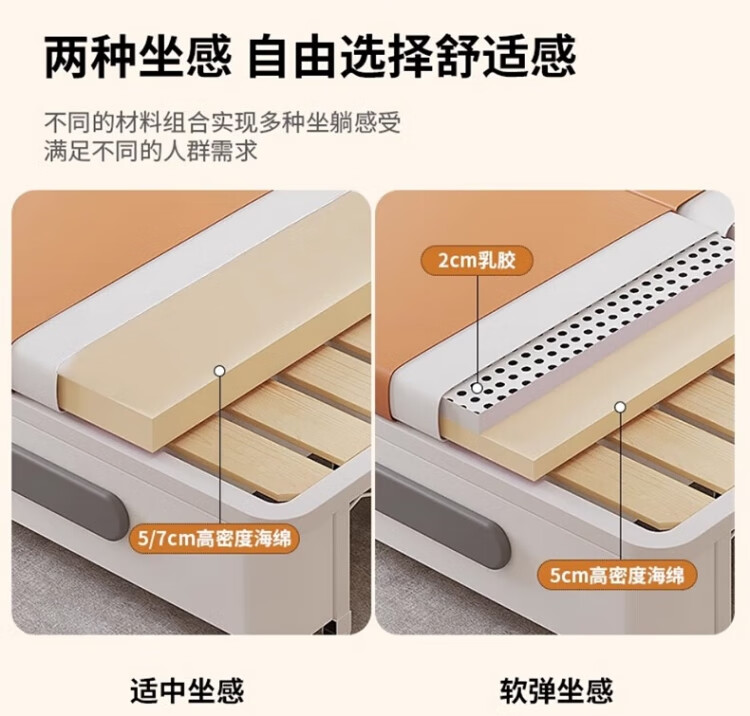 两种坐感 自由选择舒适感

不同的材料组合实现多种坐躺感受
满足不同的人群需求

5/7cm高密度海绵

适中坐感

2cm乳胶

5cm高密度海绵

软弹坐感