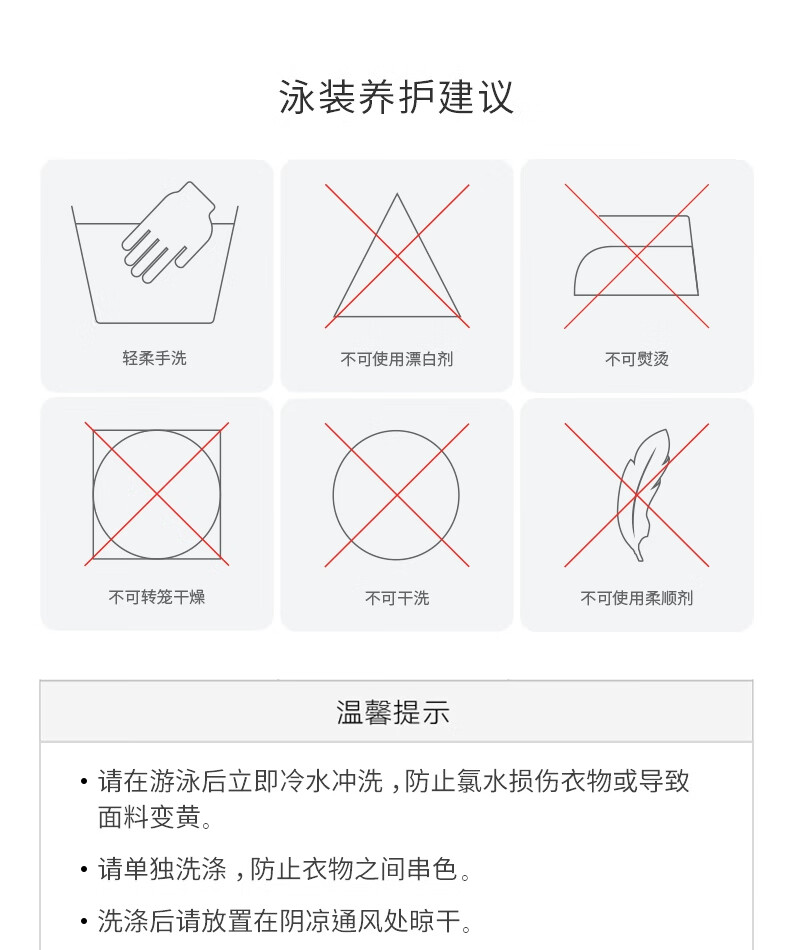 泳装养护建议

轻柔手洗

不可使用漂白剂

不可熨烫

不可转笼干燥

不可干洗

不可使用柔顺剂

温馨提示

• 请在游泳后立即冷水冲洗，防止氯水损伤衣物或导致面料变黄。

• 请单独洗涤，防止衣物之间串色。

• 洗涤后请放置在阴凉通风处晾干。