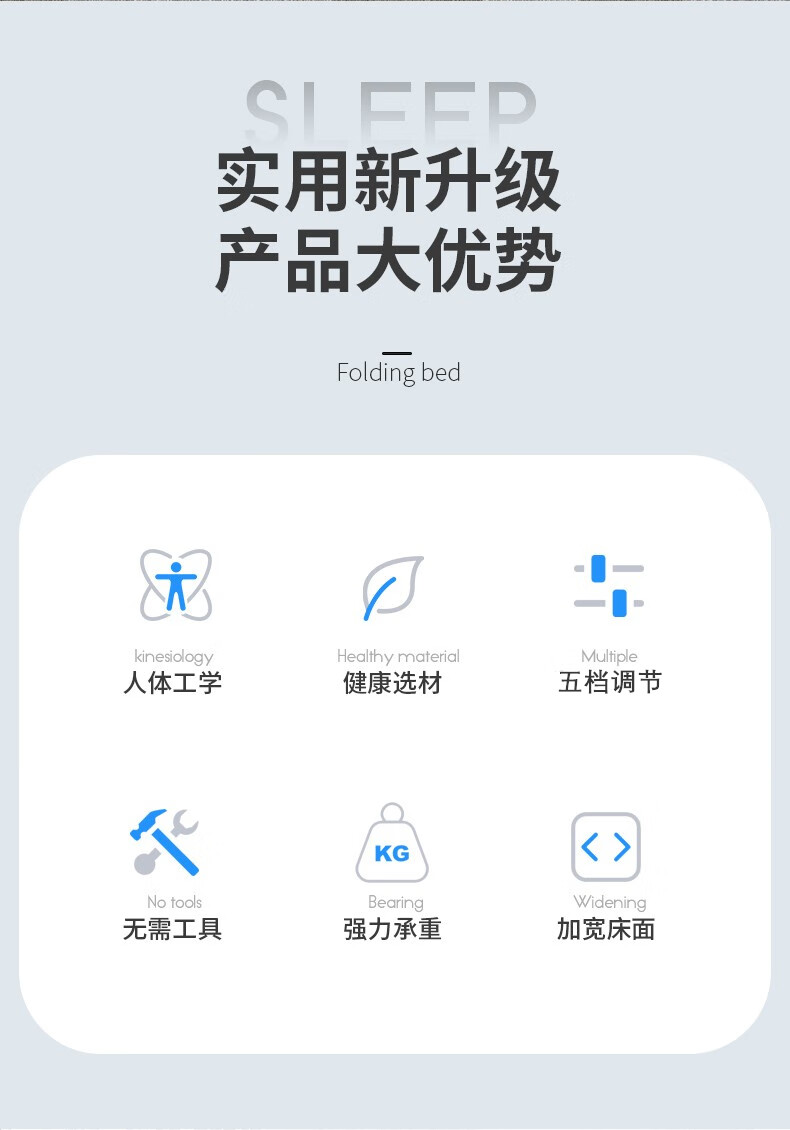 SLEEP

实用新升级
产品大优势

Folding bed

kinesiology
人体工学

Healthy material
健康选材

Multiple
五档调节

No tools
无需工具

KG

Bearing
强力承重

Widening
加宽床面