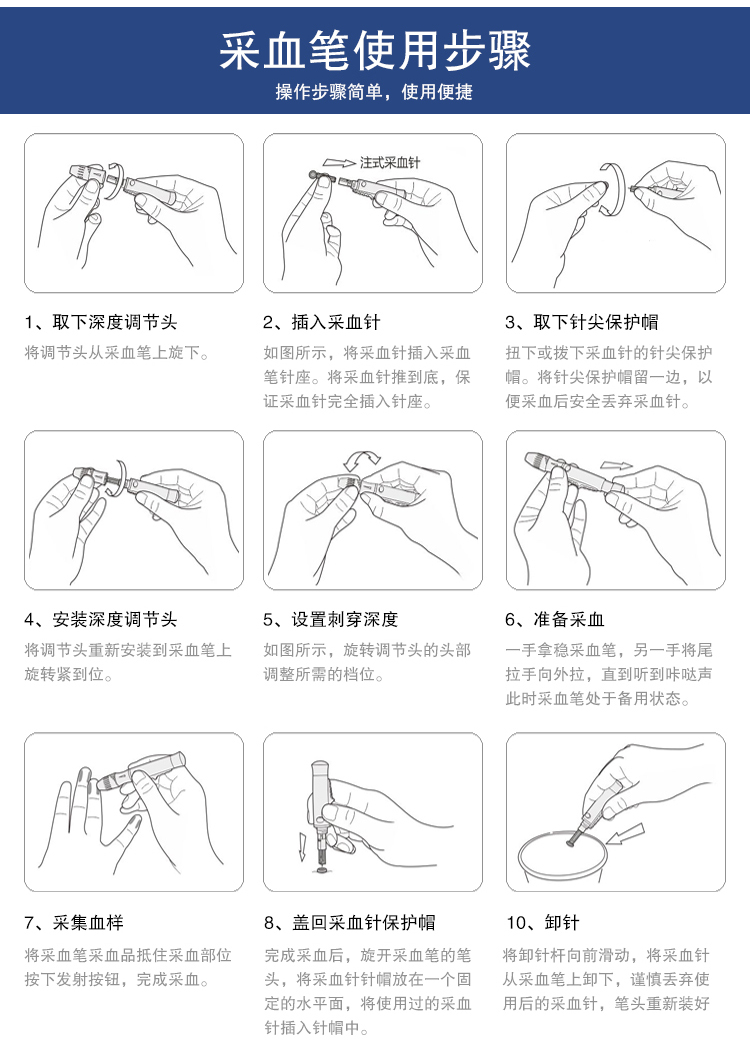 采血笔使用步骤
操作步骤简单，使用便捷

注式采血针

1、取下深度调节头
将调节头从采血笔上旋下。

2、插入采血针
如图所示，将采血针插入采血笔针座。将采血针推到底，保证采血针完全插入针座。

3、取下针尖保护帽
扭下或拔下采血针的针尖保护帽。将针尖保护帽留一边，以便采血后安全丢弃采血针。

4、安装深度调节头
将调节头重新安装到采血笔上旋转紧到位。

5、设置刺穿深度
如图所示，旋转调节头的头部调整所需的档位。

6、准备采血
一手拿稳采血笔，另一手将尾拉手向外拉，直到听到咔哒声此时采血笔处于备用状态。

7、采集血样
将采血笔采血品抵住采血部位按下发射按钮，完成采血。

8、盖回采血针保护帽
完成采血后，旋开采血笔的笔头，将采血针针帽放在一个固定的水平面，将使用过的采血针插入针帽中。

10、卸针
将卸针杆向前滑动，将采血针从采血笔上卸下，谨慎丢弃使用后的采血针，笔头重新装好