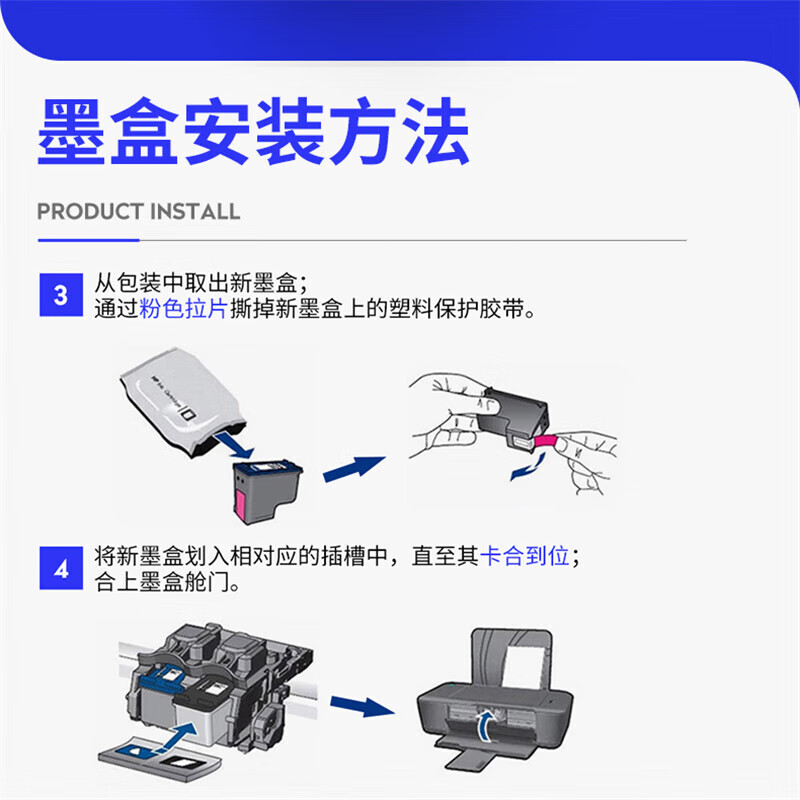 墨盒安装方法

PRODUCT INSTALL

3 从包装中取出新墨盒；
通过粉色拉片撕掉新墨盒上的塑料保护胶带。

4 将新墨盒划入相对应的插槽中，直至其卡合到位；
合上墨盒舱门。