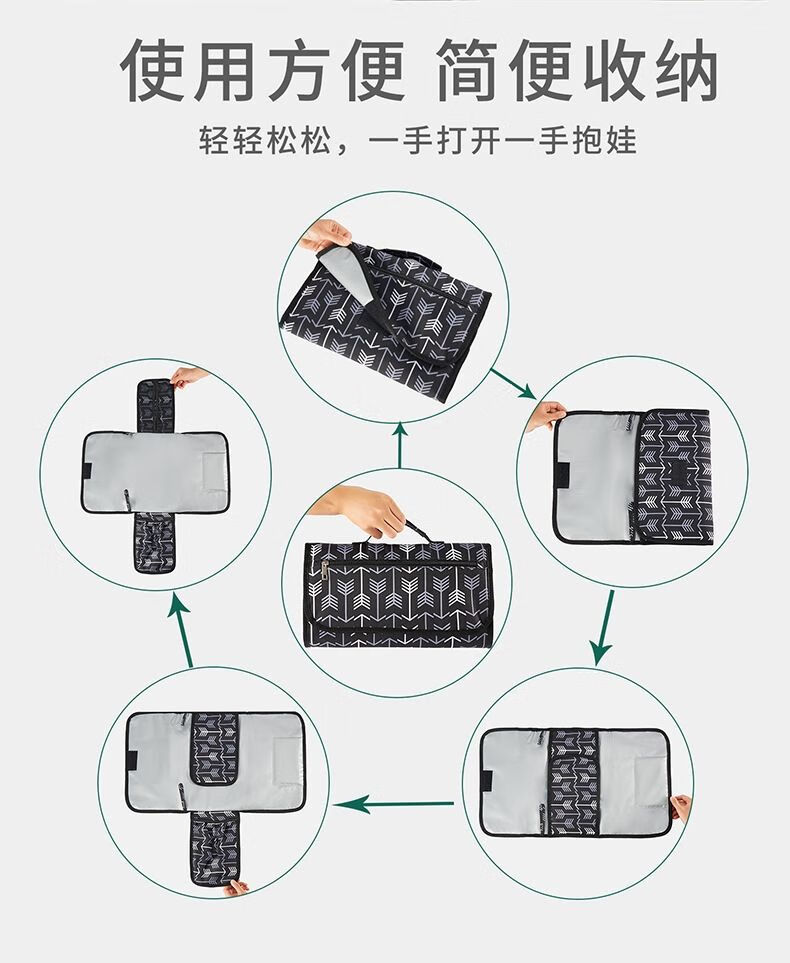 使用方便 简便收纳

轻轻松松，一手打开一手抱娃