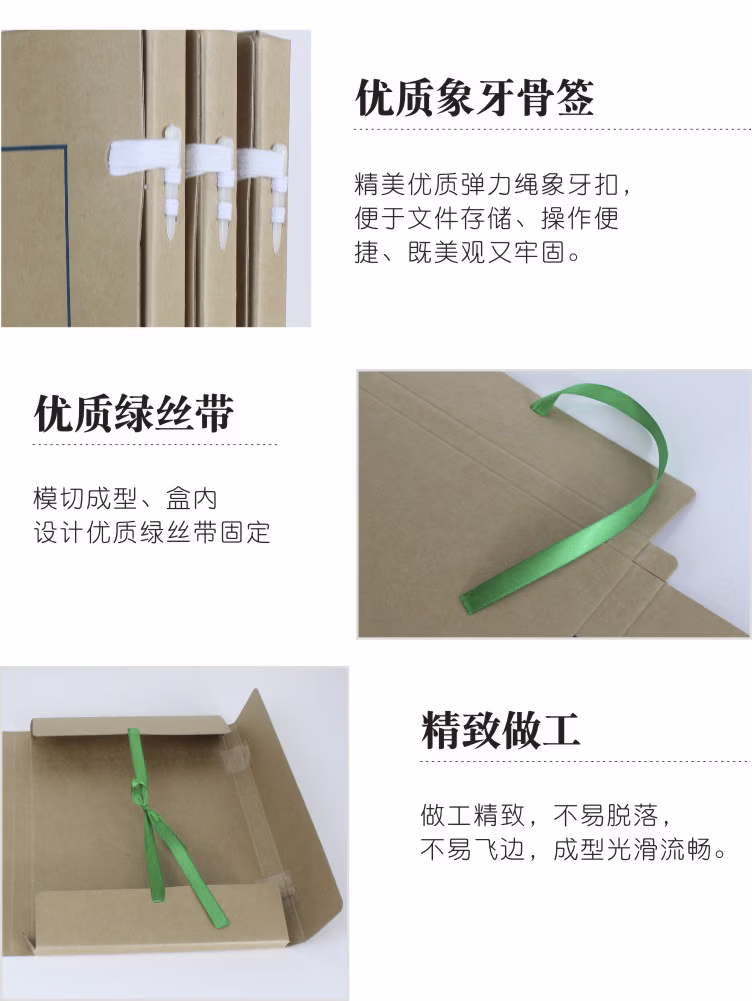 优质象牙骨签

精美优质弹力绳象牙扣，便于文件存储、操作便捷、既美观又牢固。

优质绿丝带

模切成型、盒内设计优质绿丝带固定

精致做工

做工精致，不易脱落，不易飞边，成型光滑流畅。