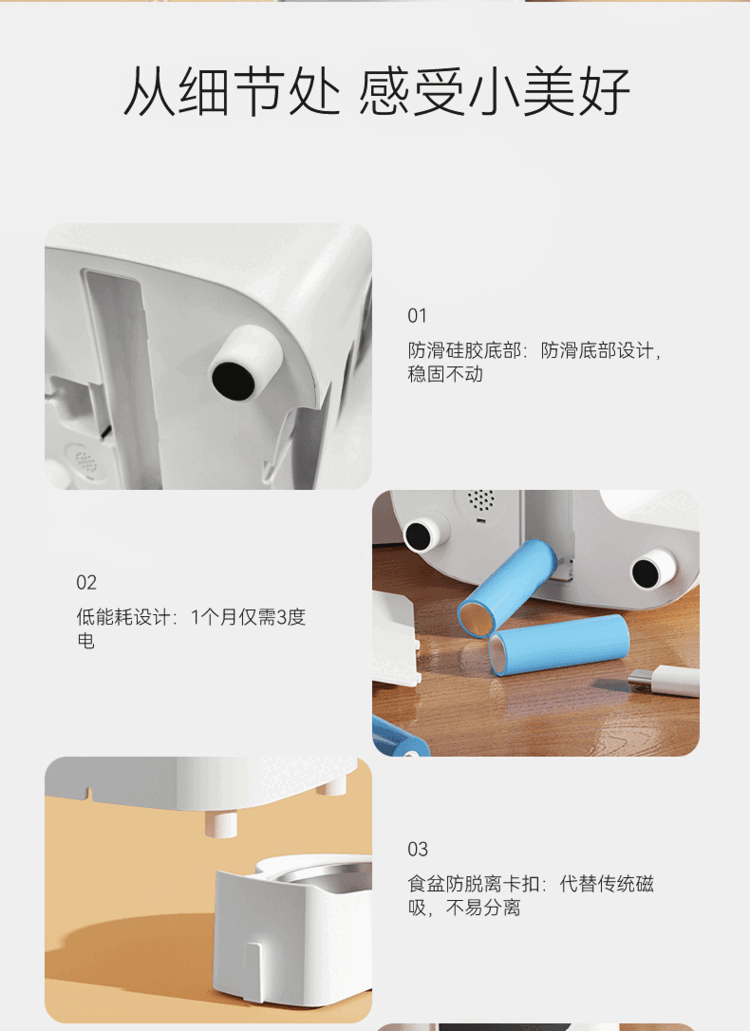 从细节处 感受小美好

01

防滑硅胶底部：防滑底部设计，稳固不动

02

低能耗设计：1个月仅需3度电

03

食盆防脱离卡扣：代替传统磁吸，不易分离