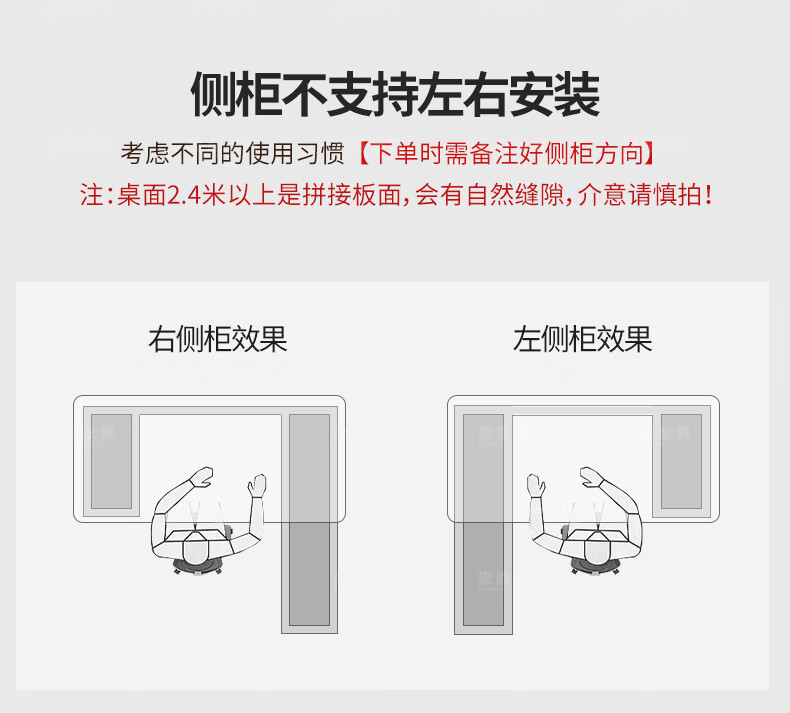 侧柜不支持左右安装

考虑不同的使用习惯【下单时需备注好侧柜方向】
注：桌面2.4米以上是拼接板面，会有自然缝隙，介意请慎拍！

右侧柜效果

左侧柜效果