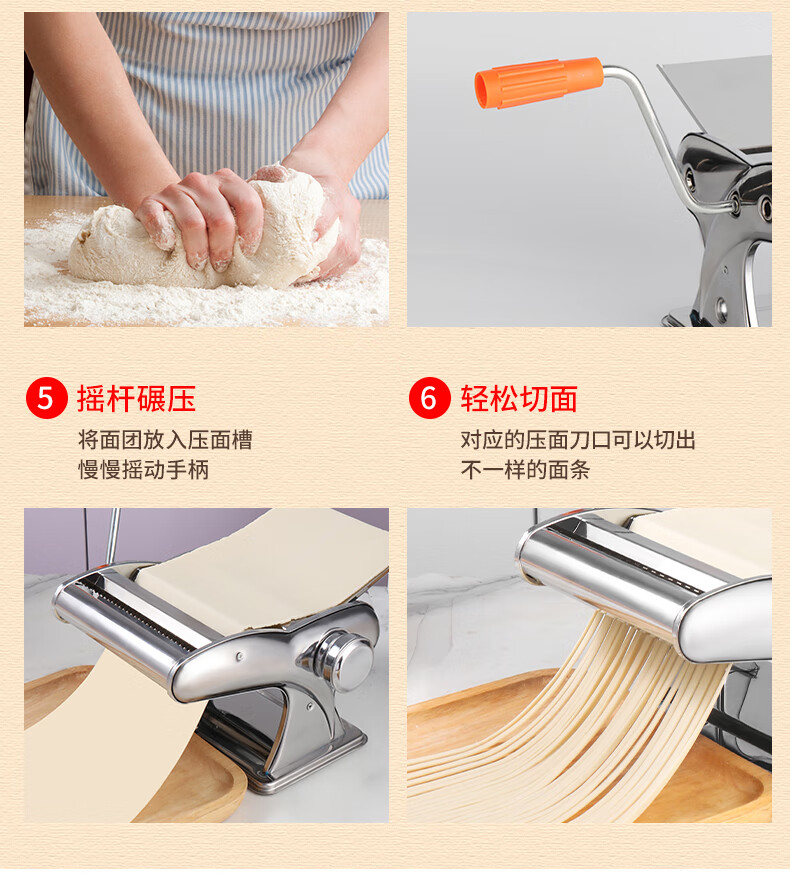 5 摇杆碾压

将面团放入压面槽
慢慢摇动手柄

6 轻松切面

对应的压面刀口可以切出
不一样的面条