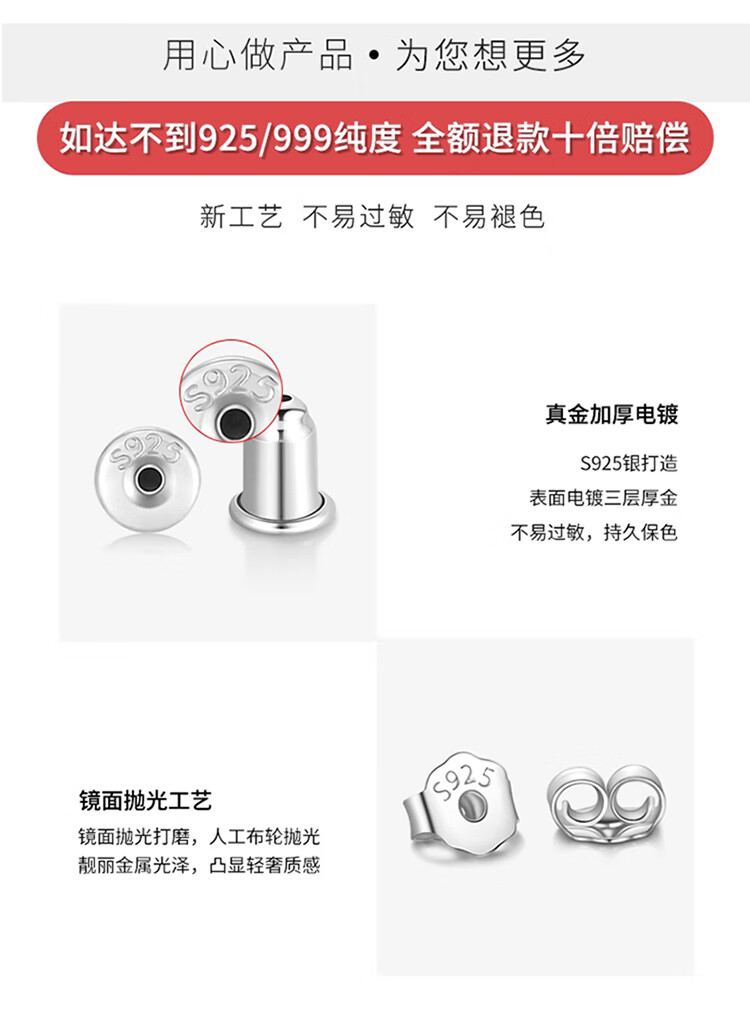 用心做产品 • 为您想更多

如达不到925/999纯度 全额退款十倍赔偿

新工艺 不易过敏 不易褪色

S925

S925

真金加厚电镀

S925银打造
表面电镀三层厚金
不易过敏，持久保色

镜面抛光工艺

镜面抛光打磨，人工布轮抛光
靓丽金属光泽，凸显轻奢质感

S925