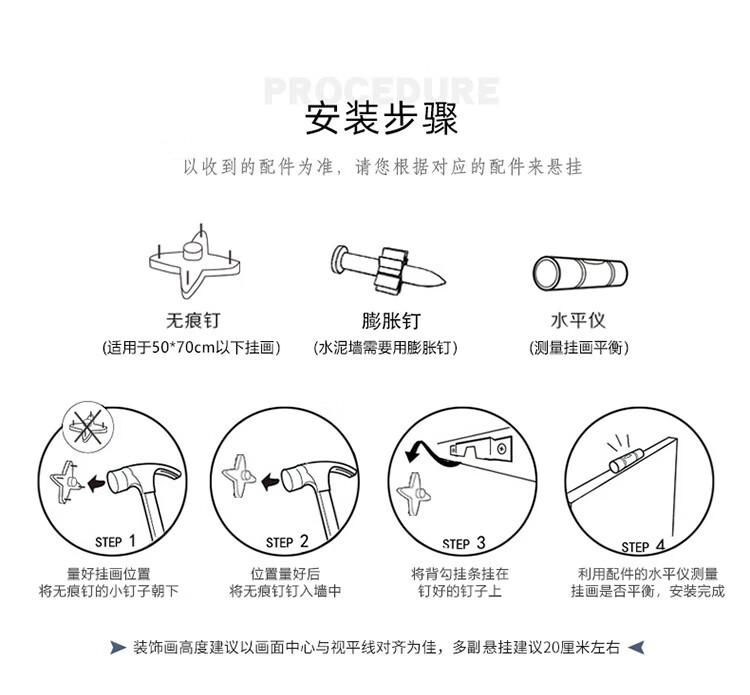 PROCEDURE

安装步骤

以收到的配件为准，请您根据对应的配件来悬挂

无痕钉
(适用于50*70cm以下挂画)

膨胀钉
(水泥墙需要用膨胀钉)

水平仪
(测量挂画平衡)

STEP 1
量好挂画位置
将无痕钉的小钉子朝下

STEP 2
位置量好后
将无痕钉钉入墙中

STEP 3
将背勾挂条挂在
钉好的钉子上

STEP 4
利用配件的水平仪测量
挂画是否平衡，安装完成

装饰画高度建议以画面中心与视平线对齐为佳，多副悬挂建议20厘米左右