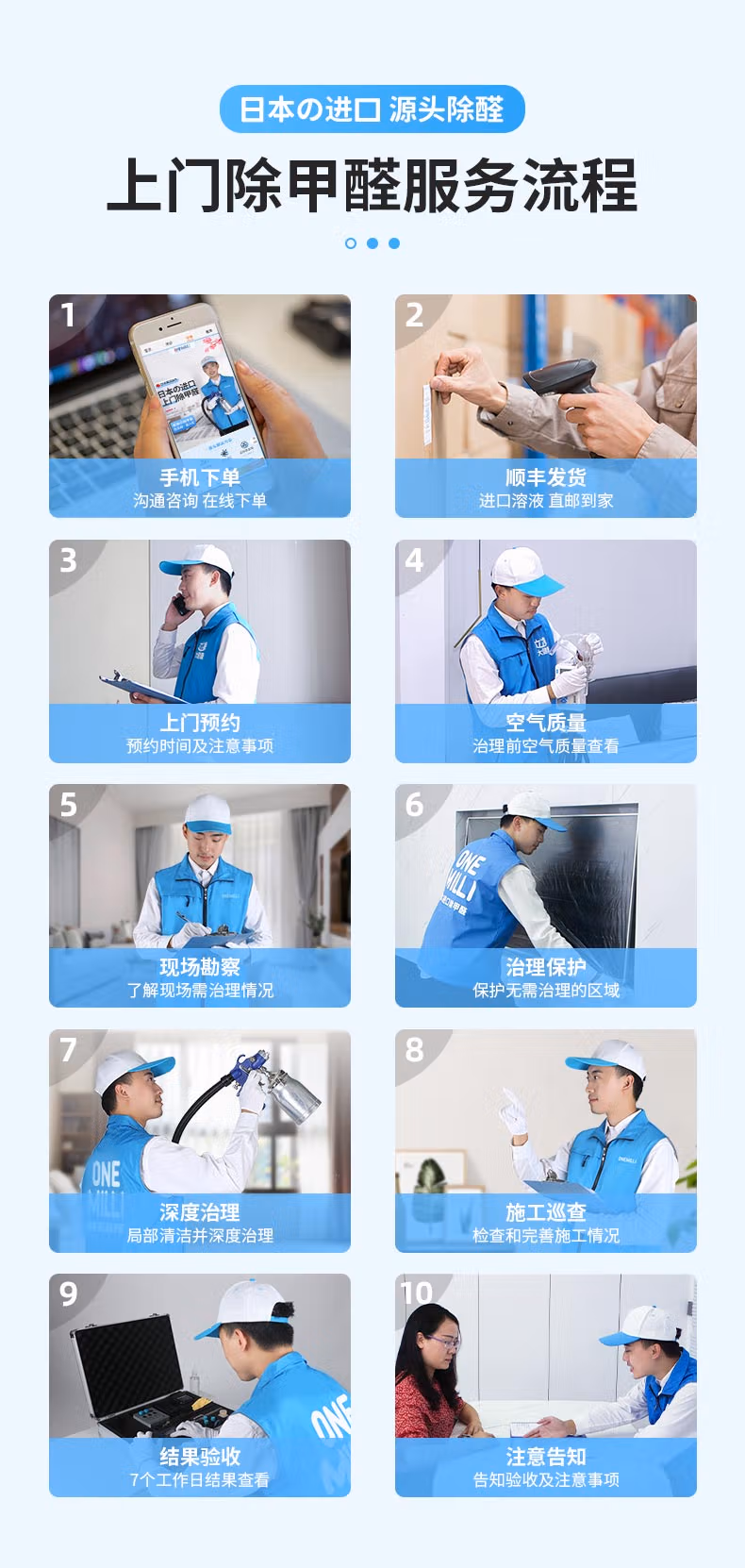 日本の进口 源头除醛

上门除甲醛服务流程

1
日本の进口
上门除甲醛
手机下单
沟通咨询 在线下单

2
顺丰发货
进口溶液 直邮到家

3
上门预约
预约时间及注意事项

4
空气质量
治理前空气质量查看

5
现场勘察
了解现场需治理情况

6
ONE
MILLI
治理保护
保护无需治理的区域

7
ONE
MILLI
深度治理
局部清洁并深度治理

8
施工巡查
检查和完善施工情况

9
ONE
结果验收
7个工作日结果查看

10
注意告知
告知验收及注意事项