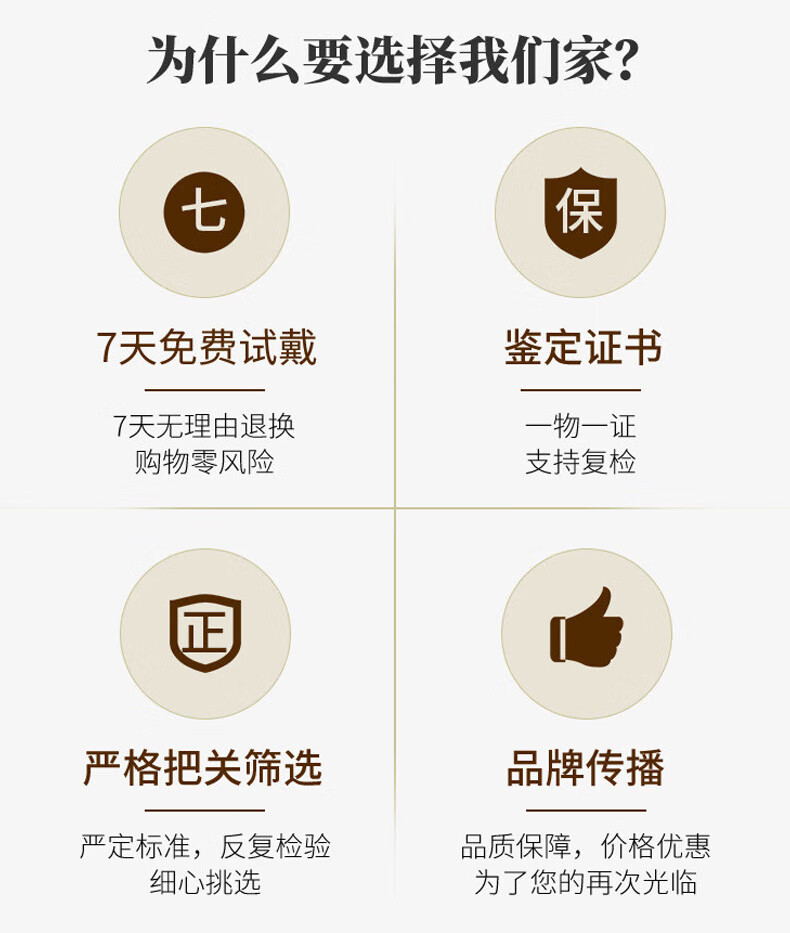 为什么要选择我们家?

七

7天免费试戴

7天无理由退换
购物零风险

保

鉴定证书

一物一证
支持复检

正

严格把关筛选

严定标准，反复检验
细心挑选

品牌传播

品质保障，价格优惠
为了您的再次光临