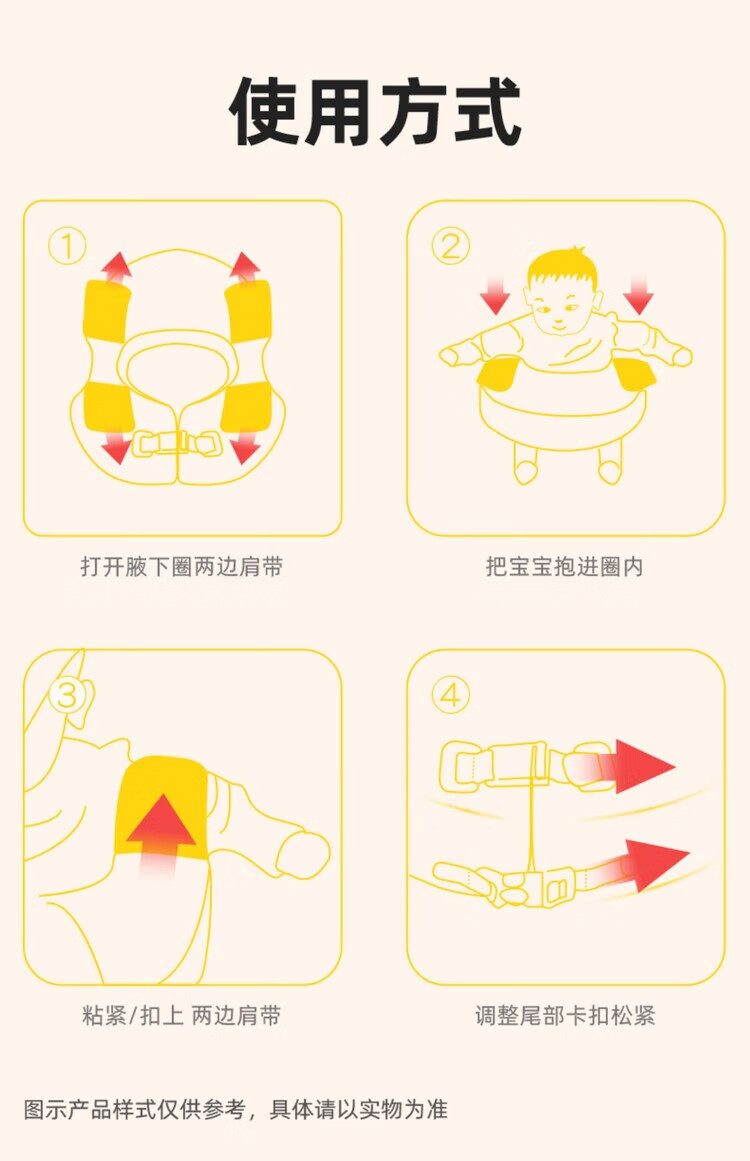 使用方式

①

打开腋下圈两边肩带

②

把宝宝抱进圈内

③

粘紧/扣上 两边肩带

④

调整尾部卡扣松紧

图示产品样式仅供参考，具体请以实物为准