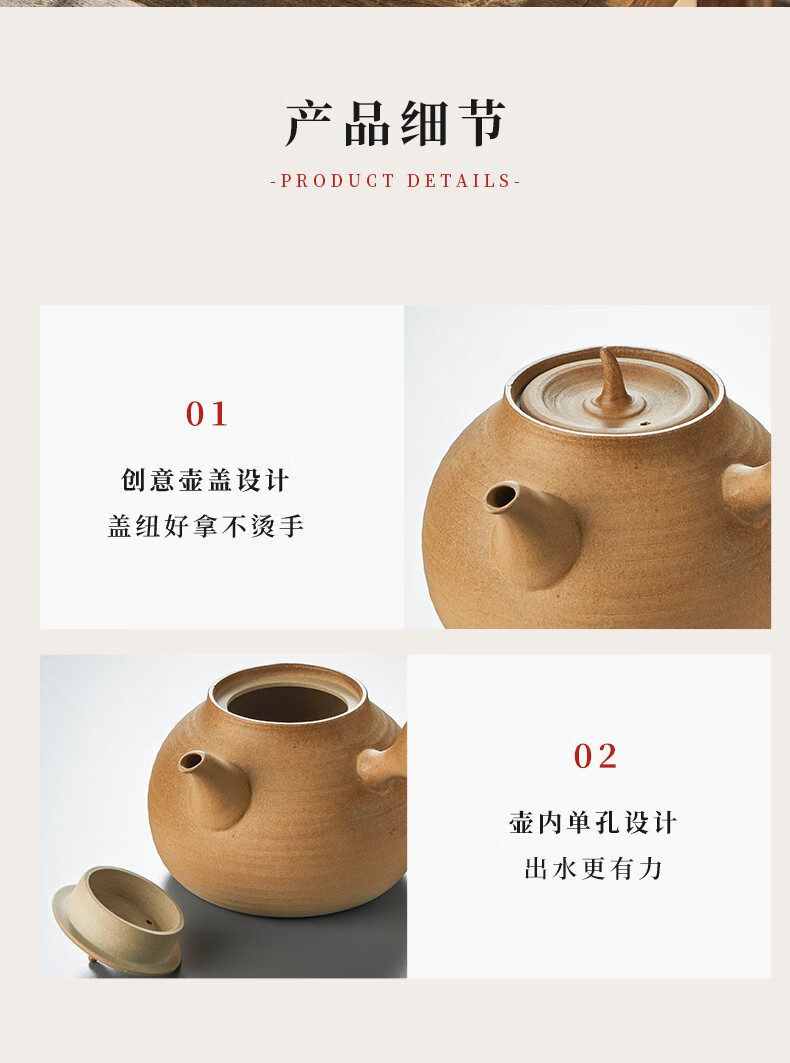 产品细节

-PRODUCT DETAILS-

01

创意壶盖设计

盖纽好拿不烫手

02

壶内单孔设计

出水更有力