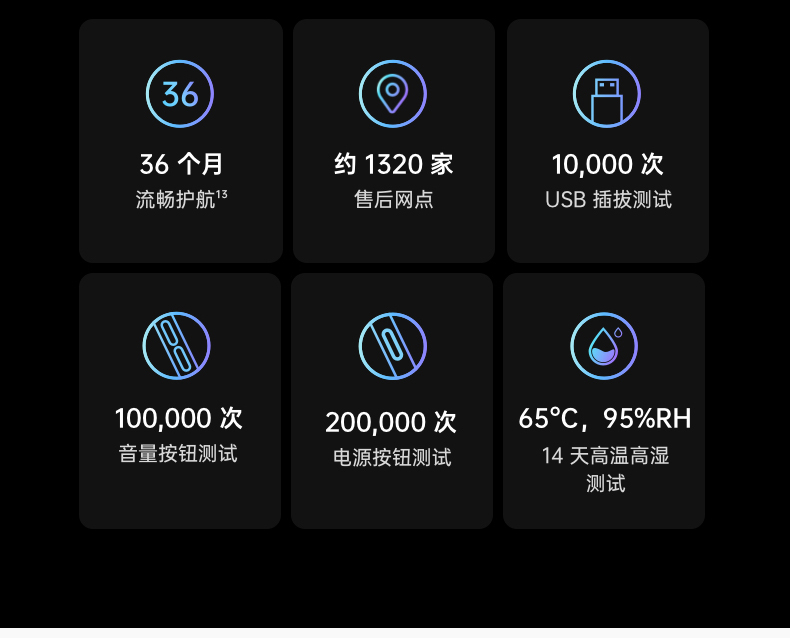 36

36个月
流畅护航$^{13}$

约1320家
售后网点

10,000次
USB插拔测试

100,000次
音量按钮测试

200,000次
电源按钮测试

65°C，95%RH
14天高温高湿测试