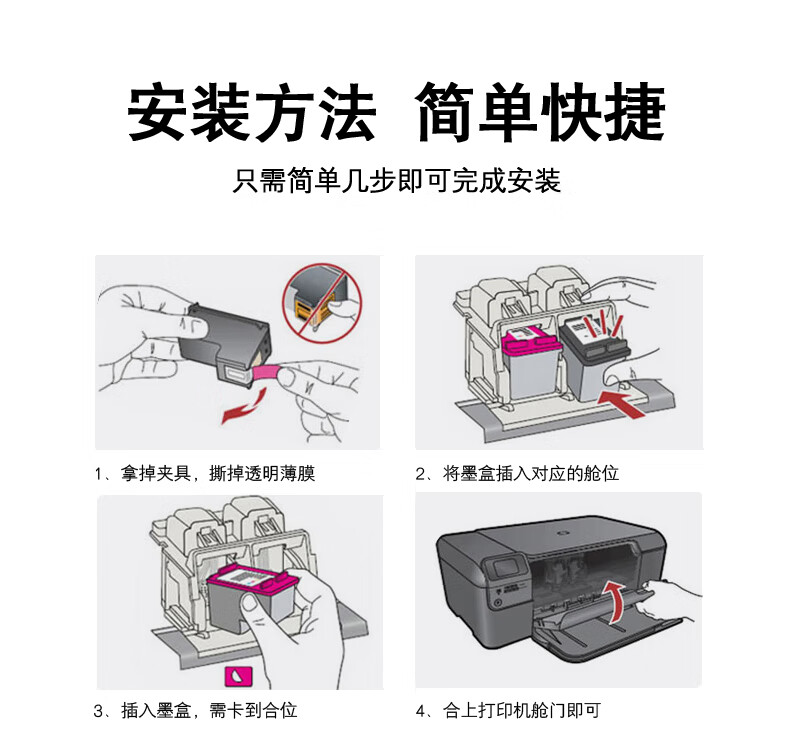 安装方法 简单快捷

只需简单几步即可完成安装

1、拿掉夹具，撕掉透明薄膜

2、将墨盒插入对应的舱位

3、插入墨盒，需卡到合位

4、合上打印机舱门即可