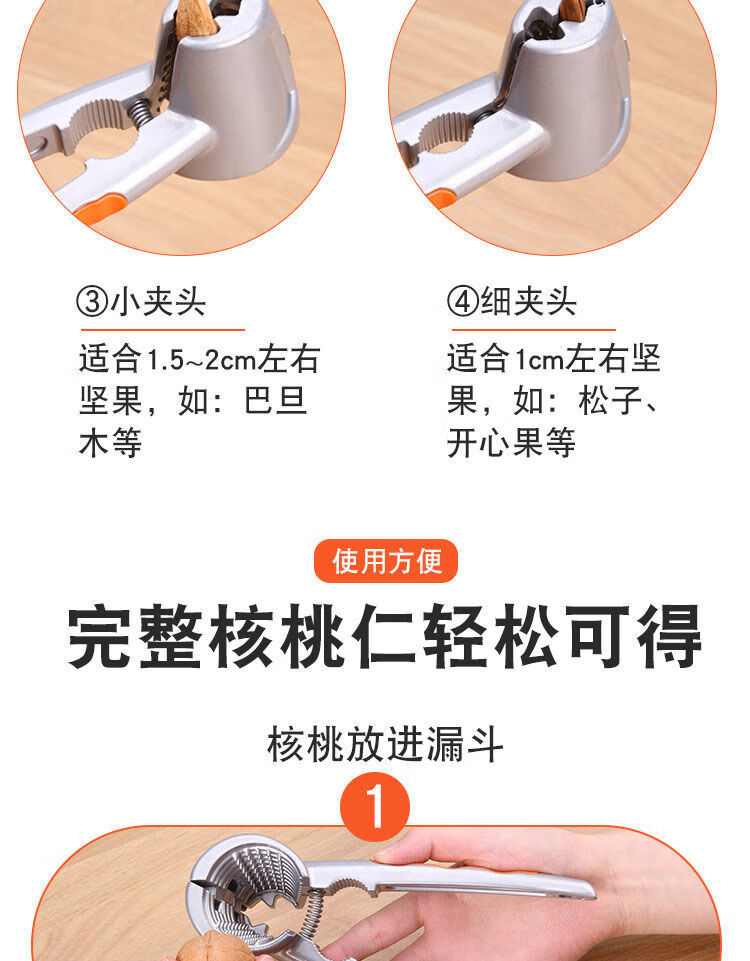 ③小夹头

适合1.5~2cm左右坚果，如：巴旦木等

④细夹头

适合1cm左右坚果，如：松子、开心果等

使用方便

完整核桃仁轻松可得

核桃放进漏斗

1