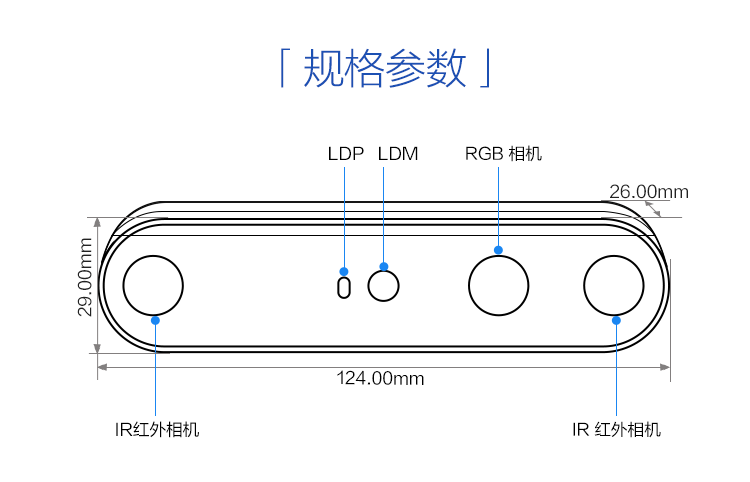 「 规格参数 」

LDP LDM RGB 相机

26.00mm

29.00mm

124.00mm

IR红外相机

IR 红外相机