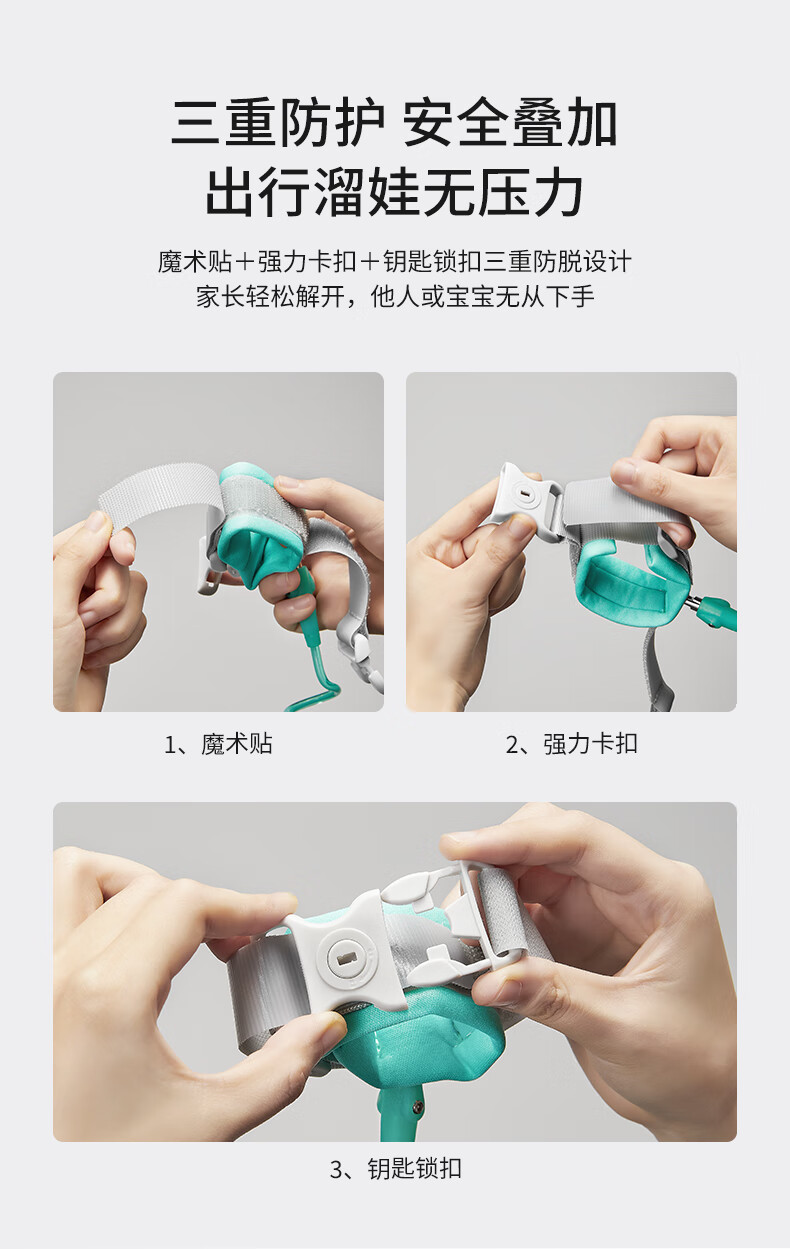 三重防护 安全叠加
出行溜娃无压力

魔术贴＋强力卡扣＋钥匙锁扣三重防脱设计
家长轻松解开，他人或宝宝无从下手

1、魔术贴

2、强力卡扣

3、钥匙锁扣