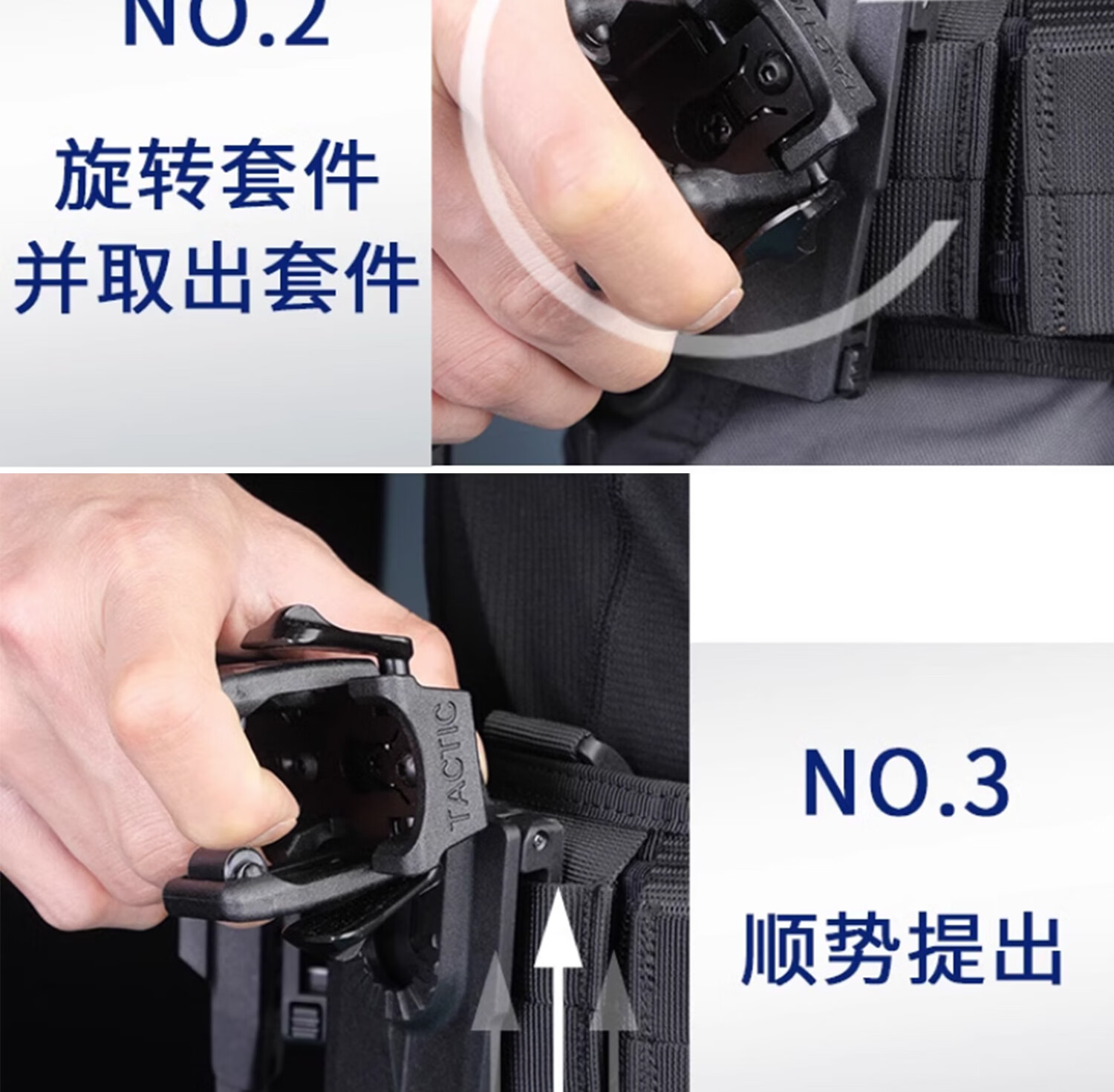 NO.2

旋转套件
并取出套件

TACTIC

NO.3

顺势提出