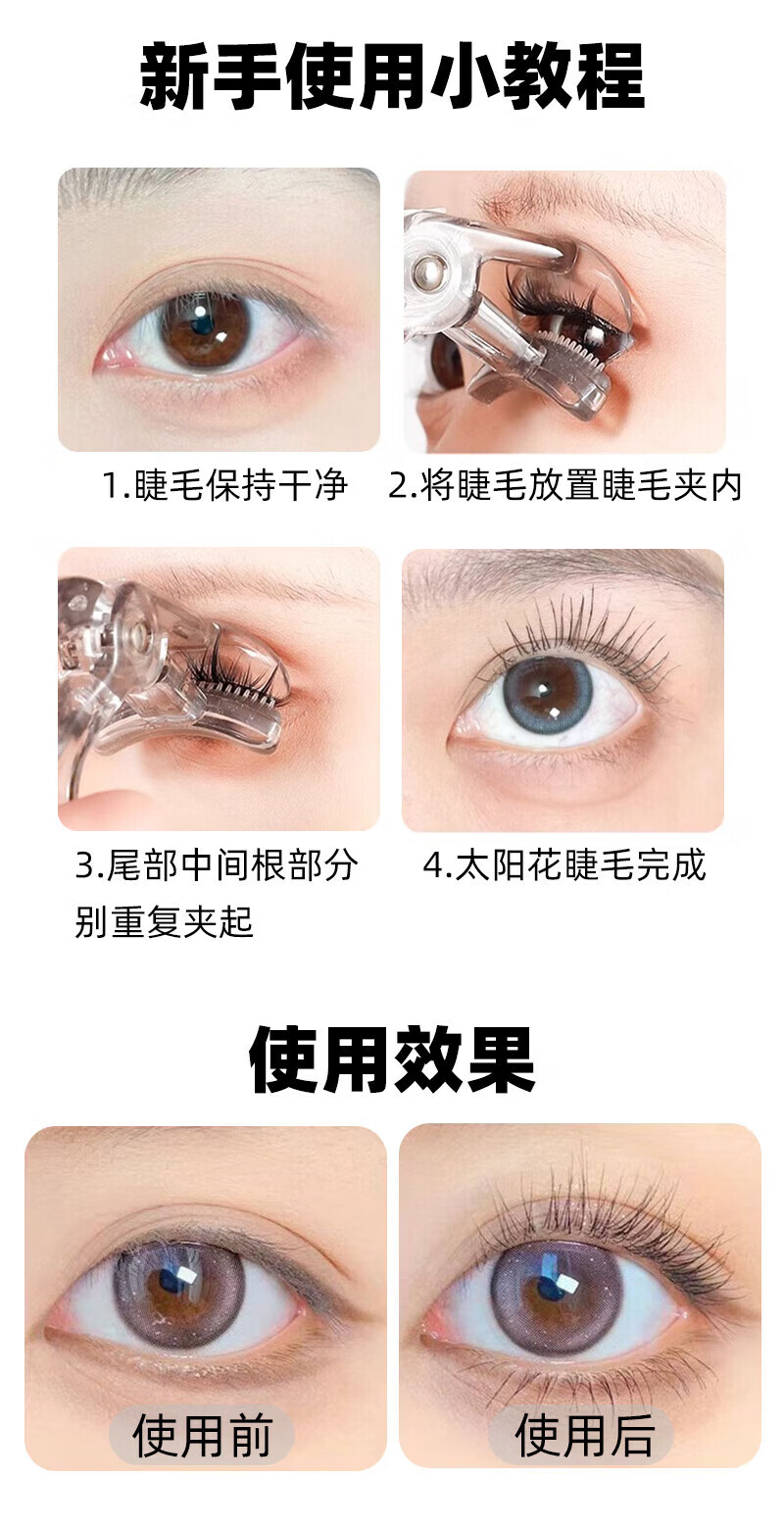 新手使用小教程

1.睫毛保持干净

2.将睫毛放置睫毛夹内

3.尾部中间根部分别重复夹起

4.太阳花睫毛完成

使用效果

使用前

使用后