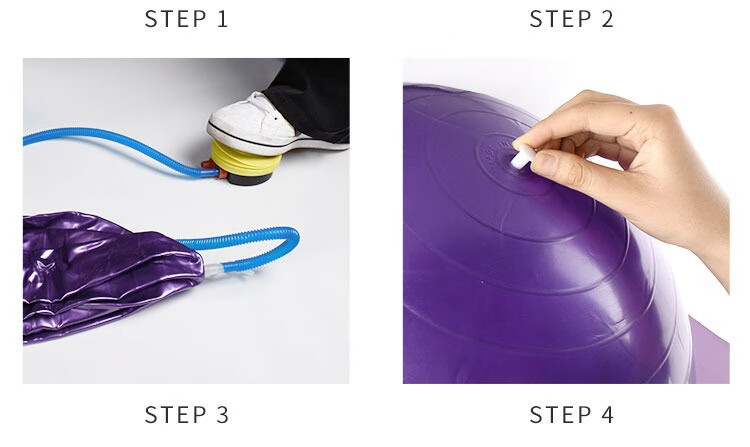 STEP 1

STEP 2

STEP 3

STEP 4