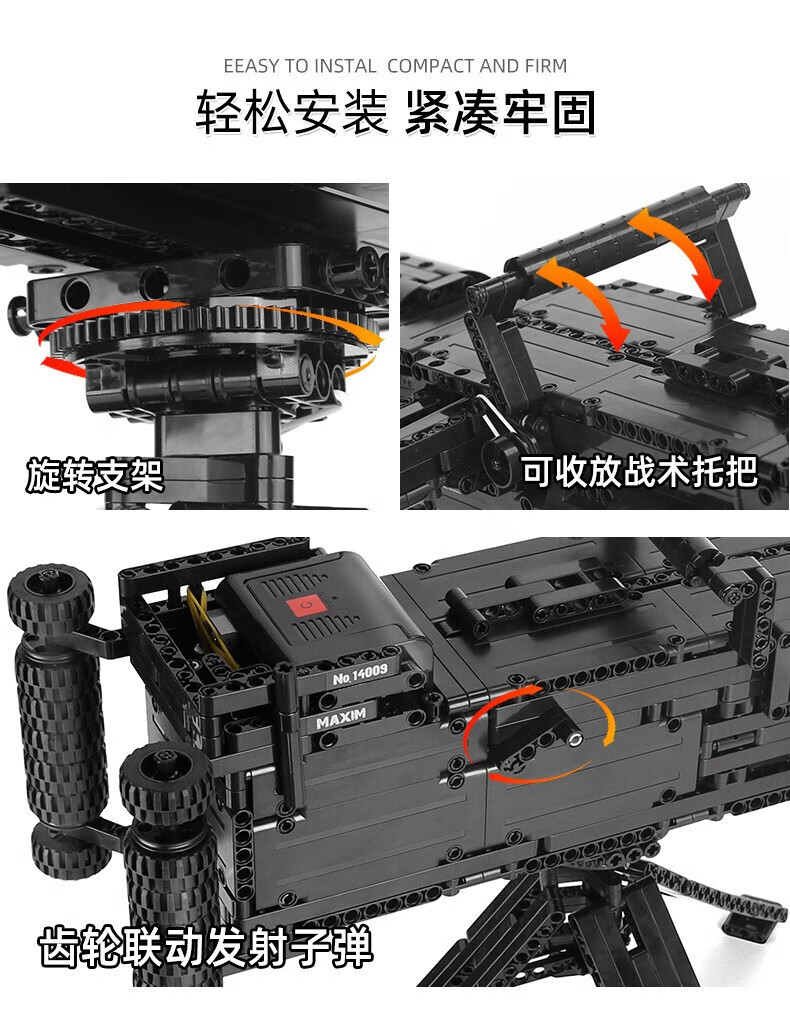 EEASY TO INSTAL COMPACT AND FIRM

轻松安装 紧凑牢固

旋转支架

可收放战术托把

No.14009

MAXIM

齿轮联动发射子弹