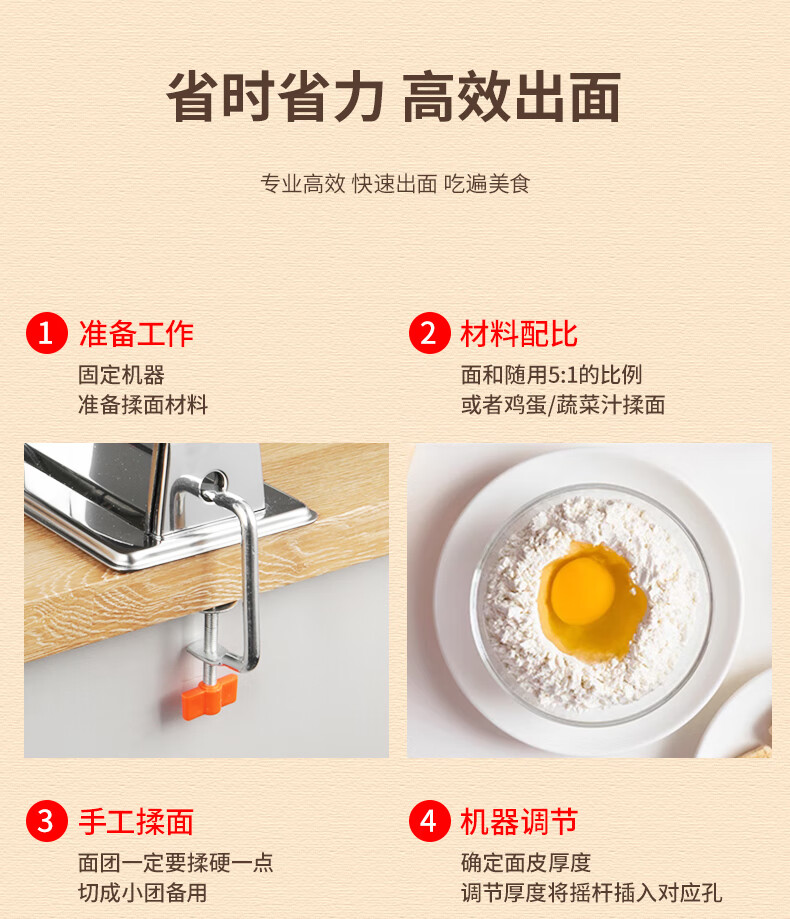 省时省力 高效出面

专业高效 快速出面 吃遍美食

1 准备工作
固定机器
准备揉面材料

2 材料配比
面和随用5:1的比例
或者鸡蛋/蔬菜汁揉面

3 手工揉面
面团一定要揉硬一点
切成小团备用

4 机器调节
确定面皮厚度
调节厚度将摇杆插入对应孔