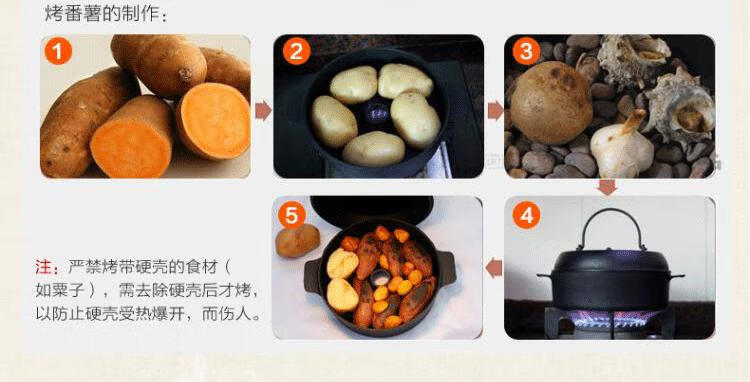 烤番薯的制作：

1

2

3

4

5

注：严禁烤带硬壳的食材（如栗子），需去除硬壳后才烤，以防止硬壳受热爆开，而伤人。